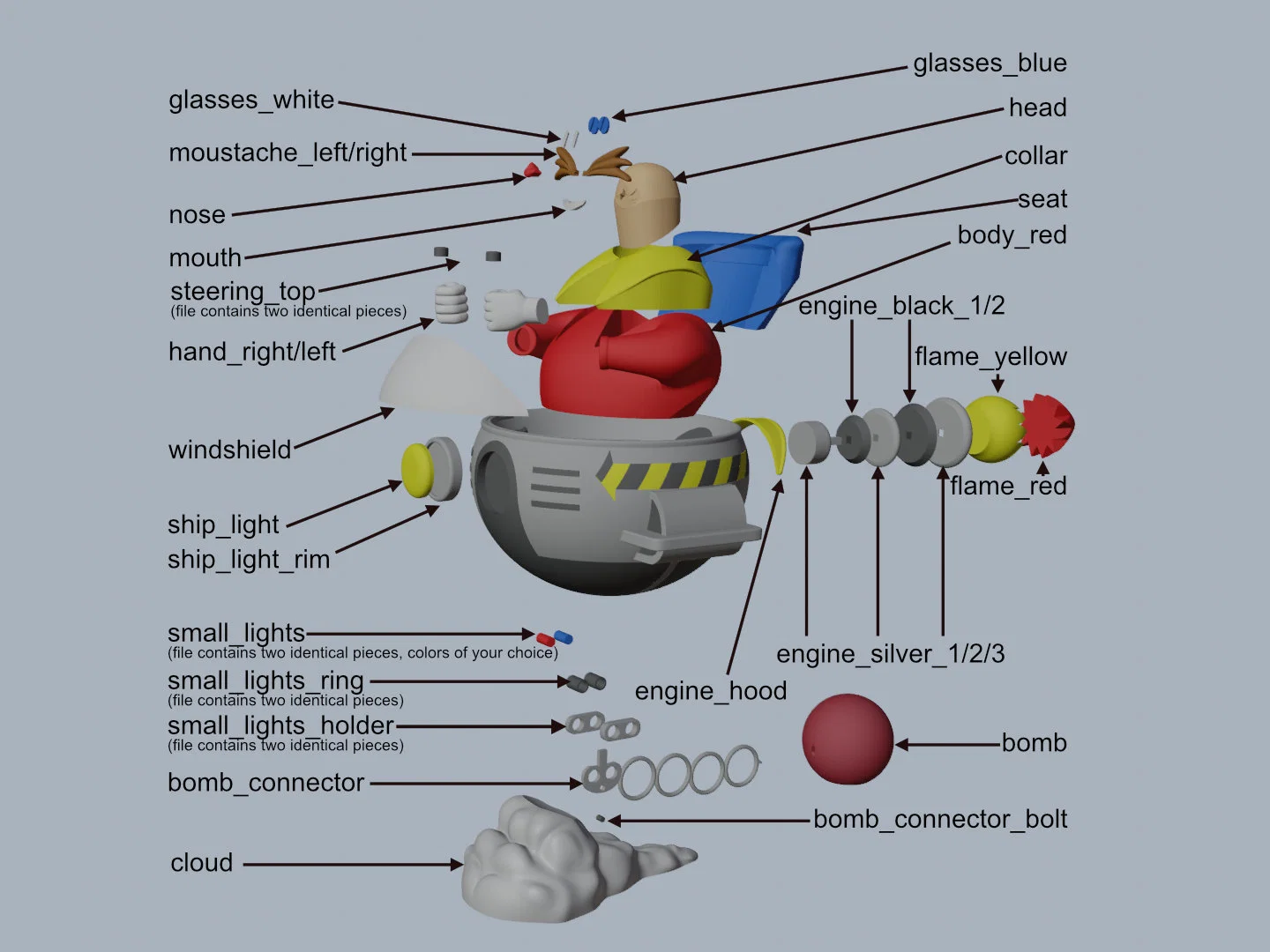 glasses_white
moustache_left/right
nose
mouth
steering_top
(file contains two identical pieces)
hand_right/left
windshield
ship_light
ship_light_rim
small_lights
(file contains two identical pieces, colors of your choice)
small_lights_ring
(file contains two identical pieces)
small_lights_holder
(file contains two identical pieces)
bomb_connector
cloud

glasses_blue
head
collar
seat
body_red
engine_black_1/2
flame_yellow
flame_red
engine_silver_1/2/3
engine_hood
bomb
bomb_connector_bolt