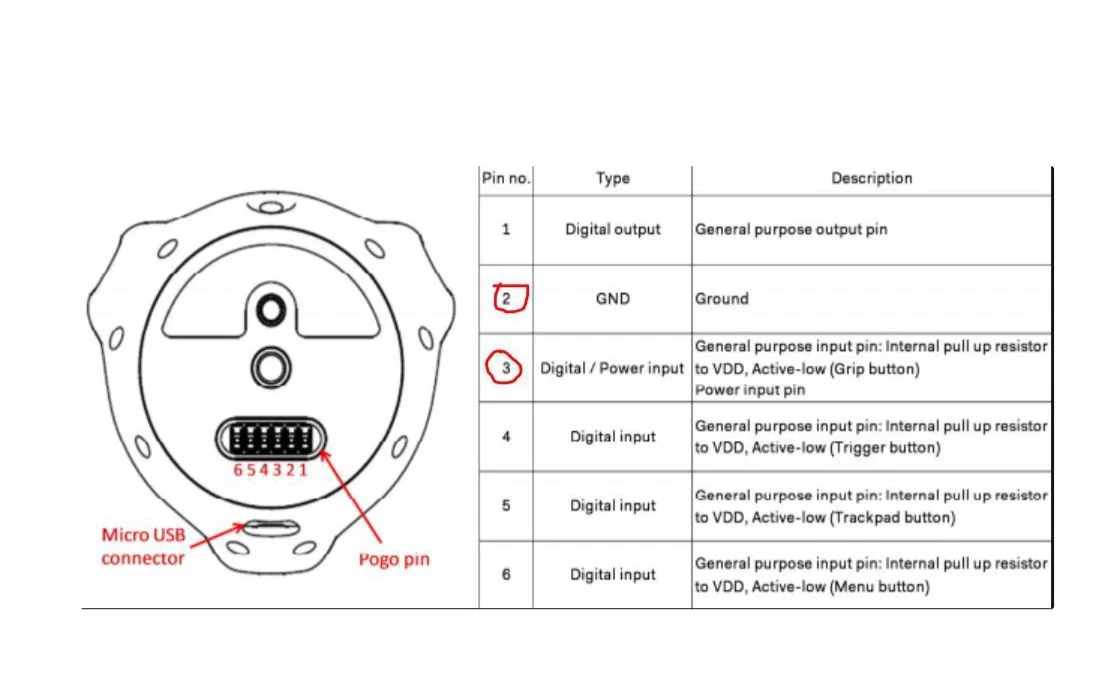 6 5 4 3 2 1

Micro USB connector

Pogo pin

| Pin no. | Type | Description |
|---|---|---|
| 1 | Digital output | General purpose output pin |
| 2 | GND | Ground |
| 3 | Digital / Power input | General purpose input pin: Internal pull up resistor to VDD, Active-low (Grip button) Power input pin |
| 4 | Digital input | General purpose input pin: Internal pull up resistor to VDD, Active-low (Trigger button) |
| 5 | Digital input | General purpose input pin: Internal pull up resistor to VDD, Active-low (Trackpad button) |
| 6 | Digital input | General purpose input pin: Internal pull up resistor to VDD, Active-low (Menu button) |