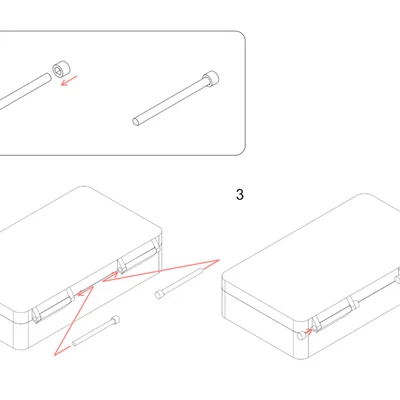 3