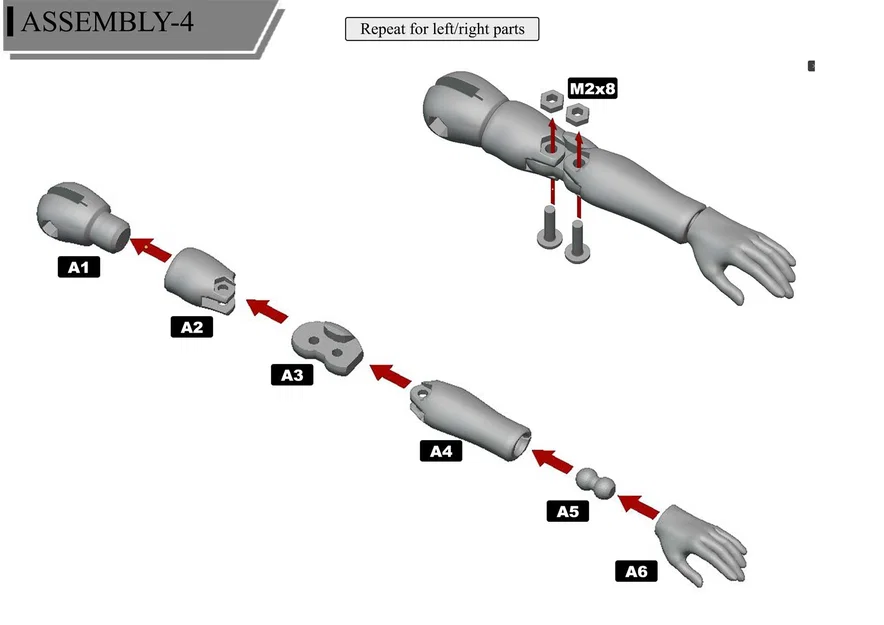 ASSEMBLY-4

Repeat for left/right parts

M2x8

A1

A2

A3

A4

A5

A6