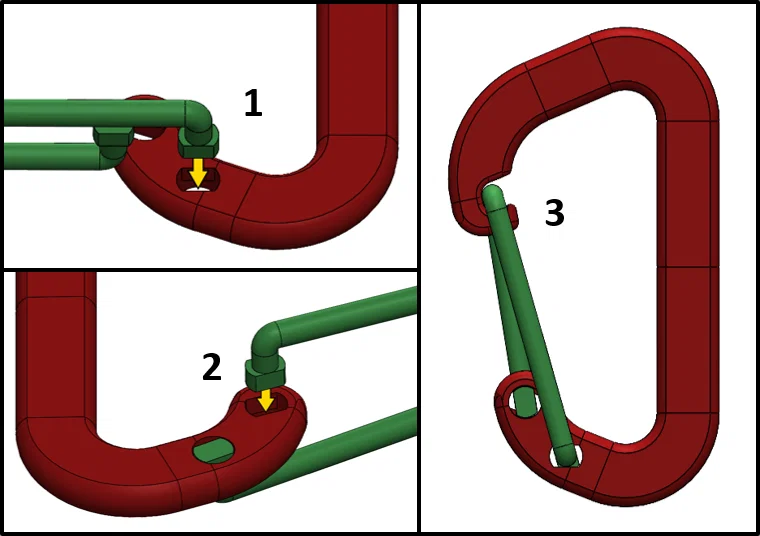 1

2

3