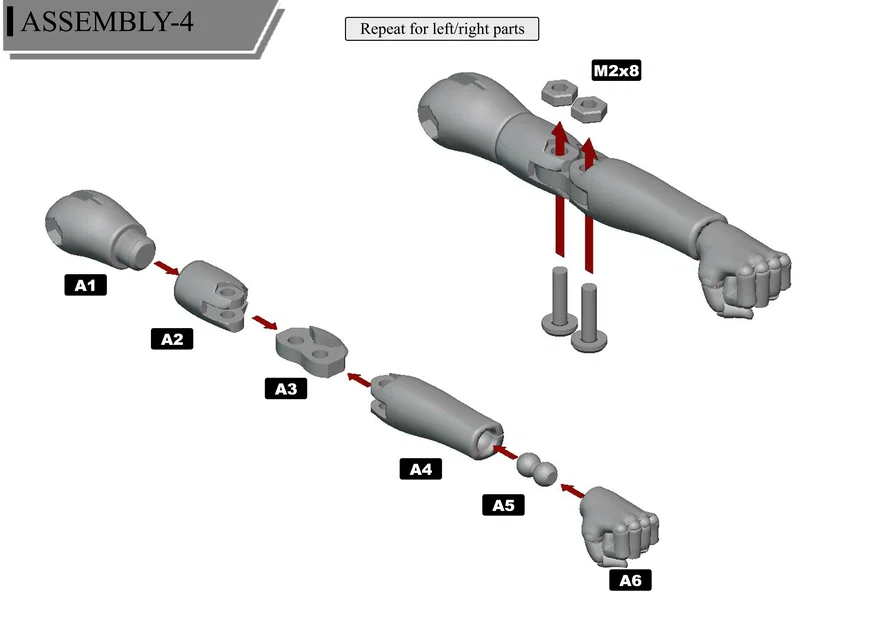 ASSEMBLY-4

Repeat for left/right parts

M2x8

A1

A2

A3

A4

A5

A6