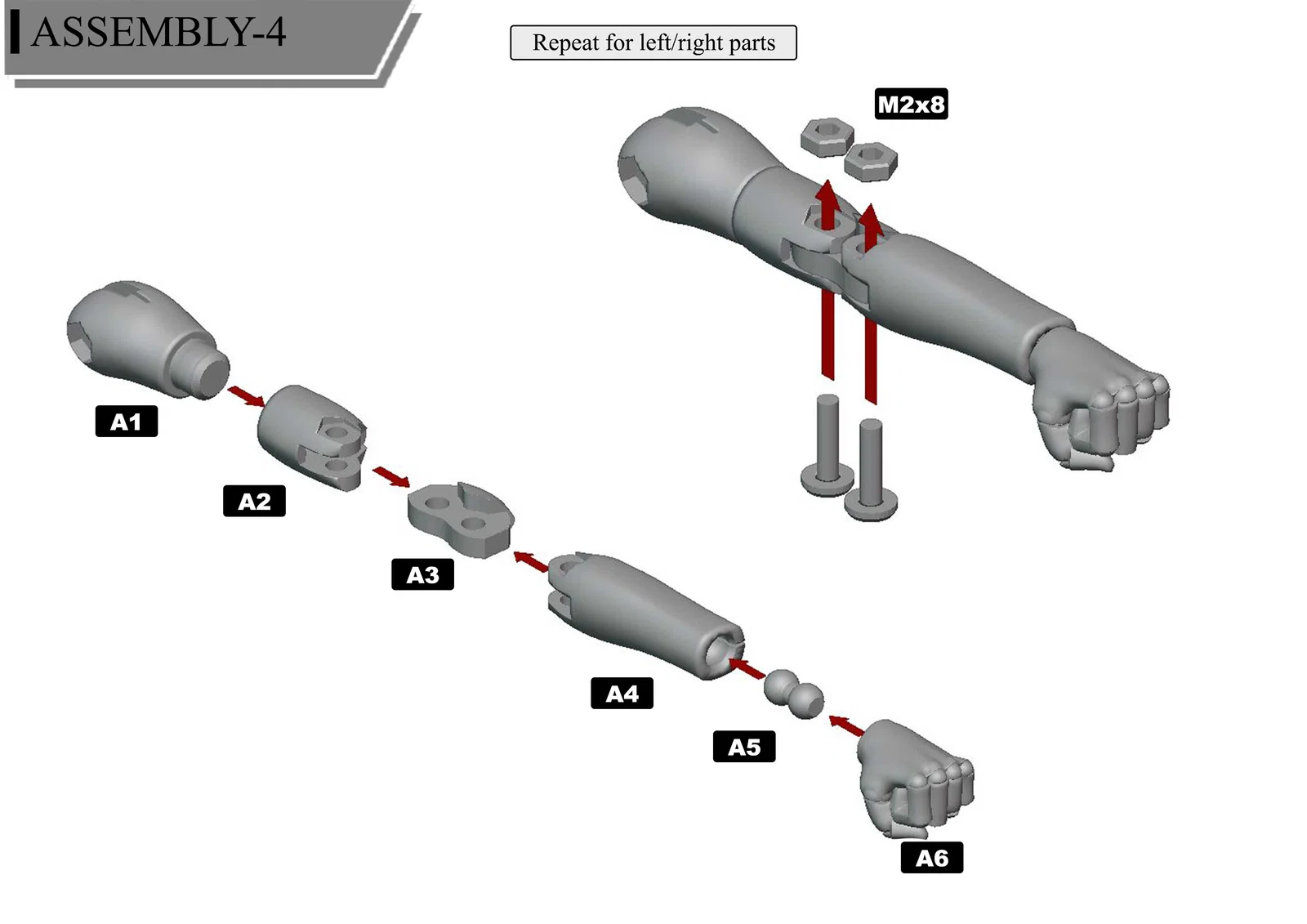 ASSEMBLY-4

Repeat for left/right parts

M2x8

A1

A2

A3

A4

A5

A6