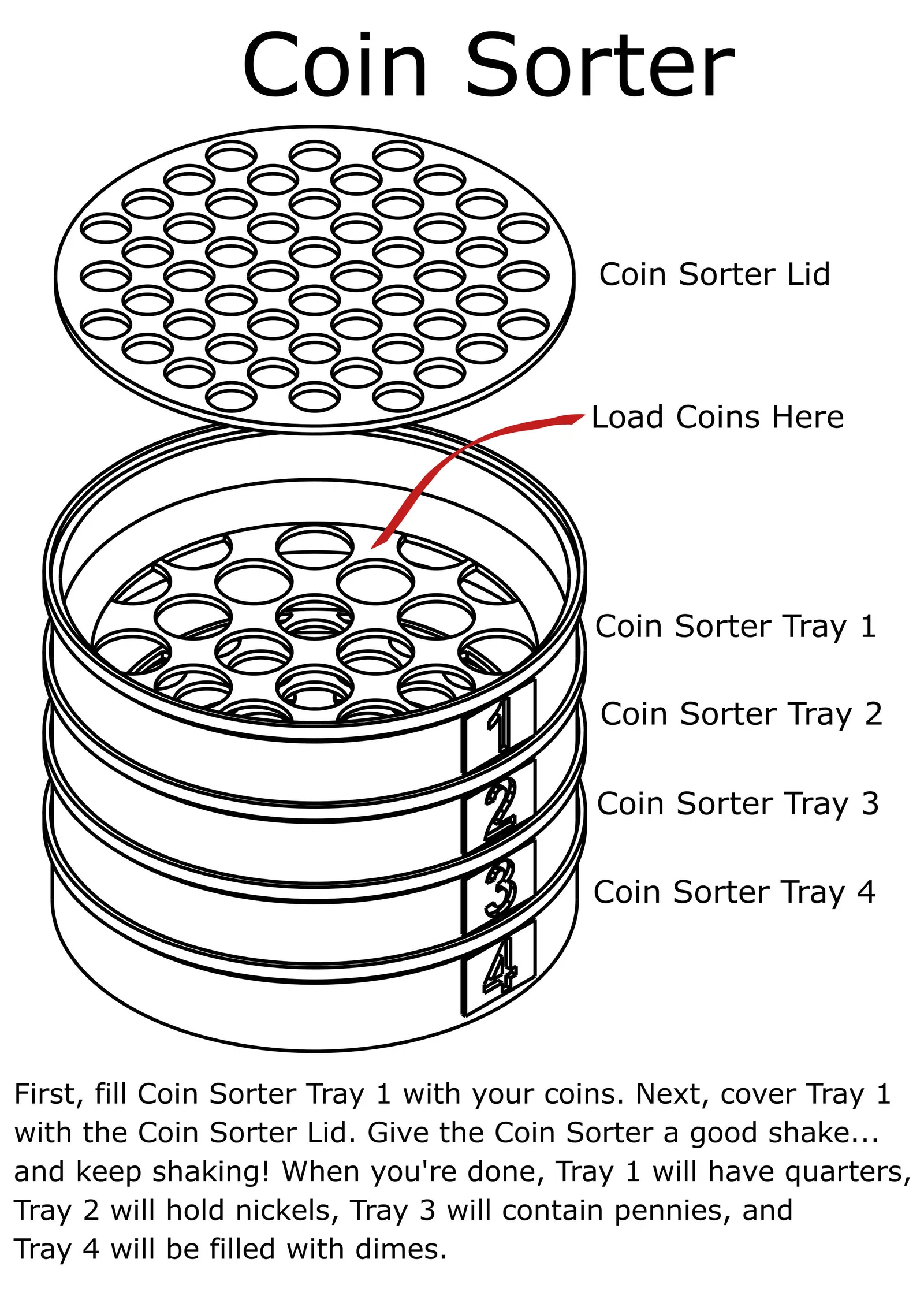 Coin Sorter

Coin Sorter Lid

Load Coins Here

Coin Sorter Tray 1

Coin Sorter Tray 2

Coin Sorter Tray 3

Coin Sorter Tray 4

1

2

3

4

First, fill Coin Sorter Tray 1 with your coins. Next, cover Tray 1 with the Coin Sorter Lid. Give the Coin Sorter a good shake... and keep shaking! When you're done, Tray 1 will have quarters, Tray 2 will hold nickels, Tray 3 will contain pennies, and Tray 4 will be filled with dimes.