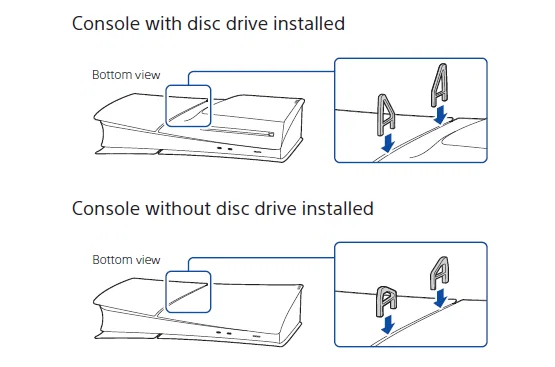 Console with disc drive installed

Bottom view

Console without disc drive installed

Bottom view