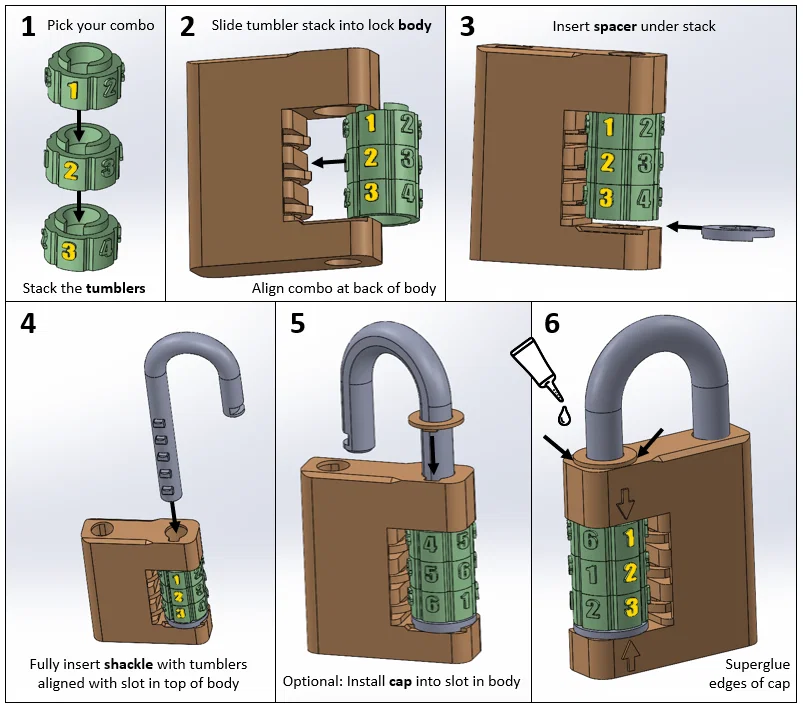 1 Pick your combo

1 2

2 3

3 4

Stack the tumblers

2 Slide tumbler stack into lock body

1 2
2 3
3 4

Align combo at back of body

3 Insert spacer under stack

1 2
2 3
3 4

4

1
2
3

Fully insert shackle with tumblers aligned with slot in top of body

5

4 5
5 6
6 1

Optional: Install cap into slot in body

6

6 1
1 2
2 3

Superglue edges of cap