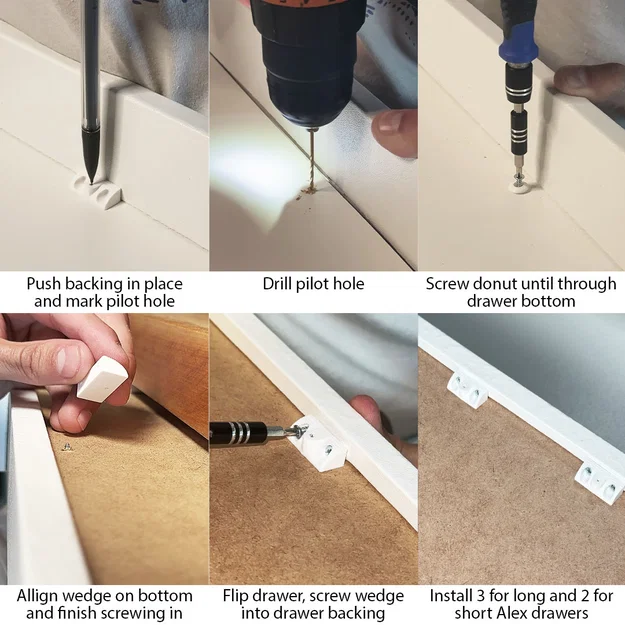 Push backing in place and mark pilot hole

Drill pilot hole

Screw donut until through drawer bottom

Allign wedge on bottom and finish screwing in

Flip drawer, screw wedge into drawer backing

Install 3 for long and 2 for short Alex drawers