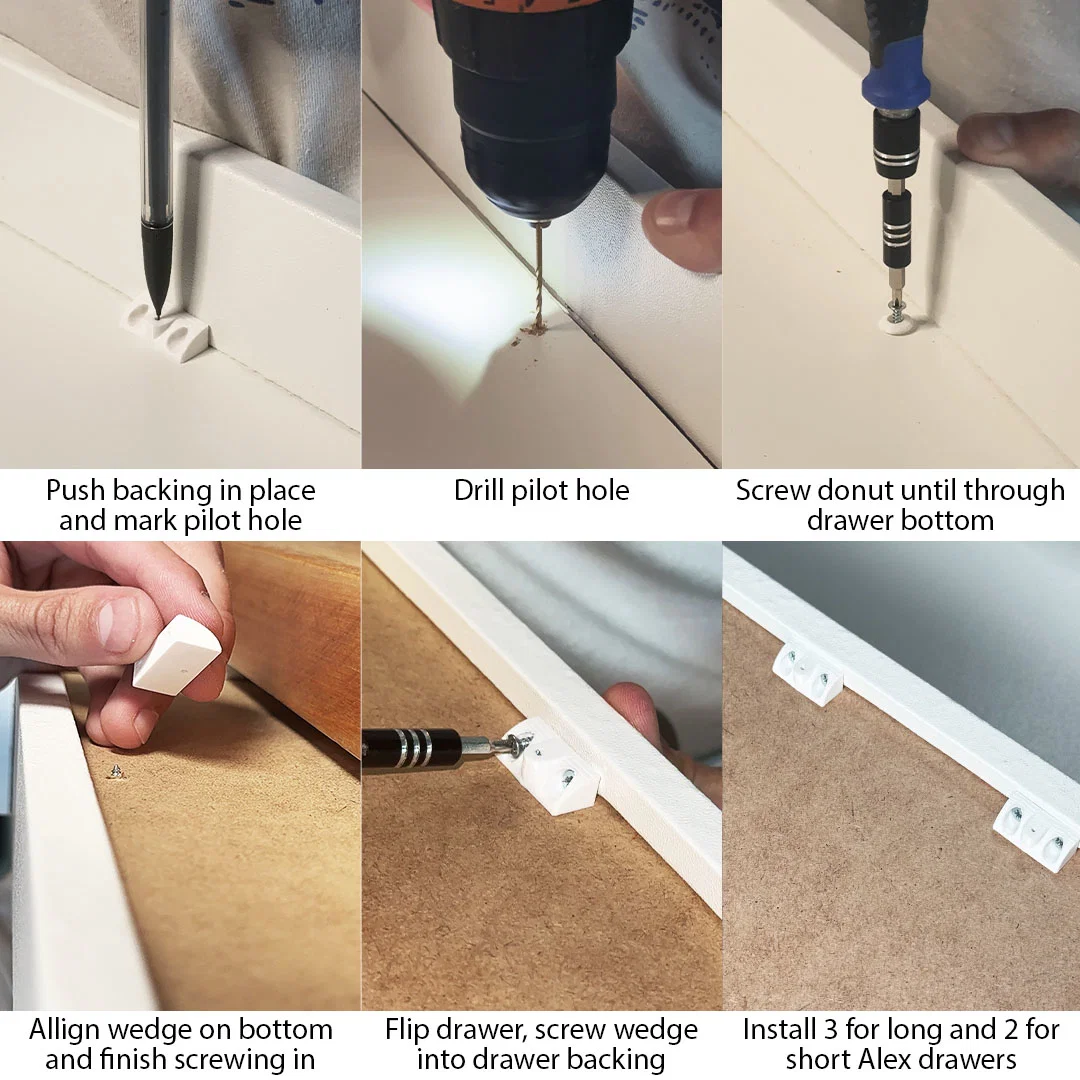 Push backing in place and mark pilot hole

Drill pilot hole

Screw donut until through drawer bottom

Allign wedge on bottom and finish screwing in

Flip drawer, screw wedge into drawer backing

Install 3 for long and 2 for short Alex drawers