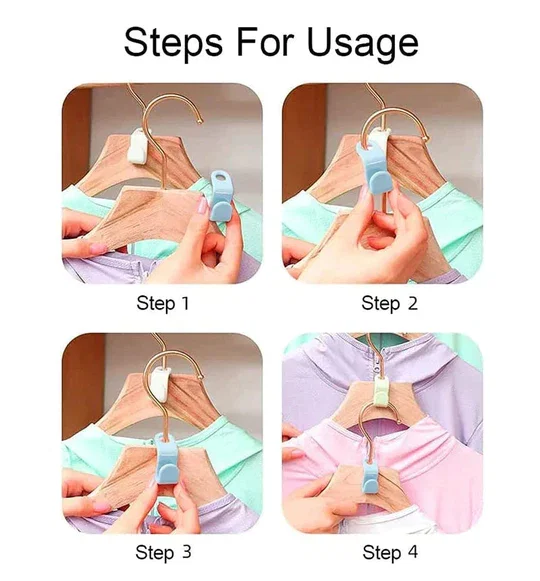 Steps For Usage

Step 1

Step 2

Step 3

Step 4