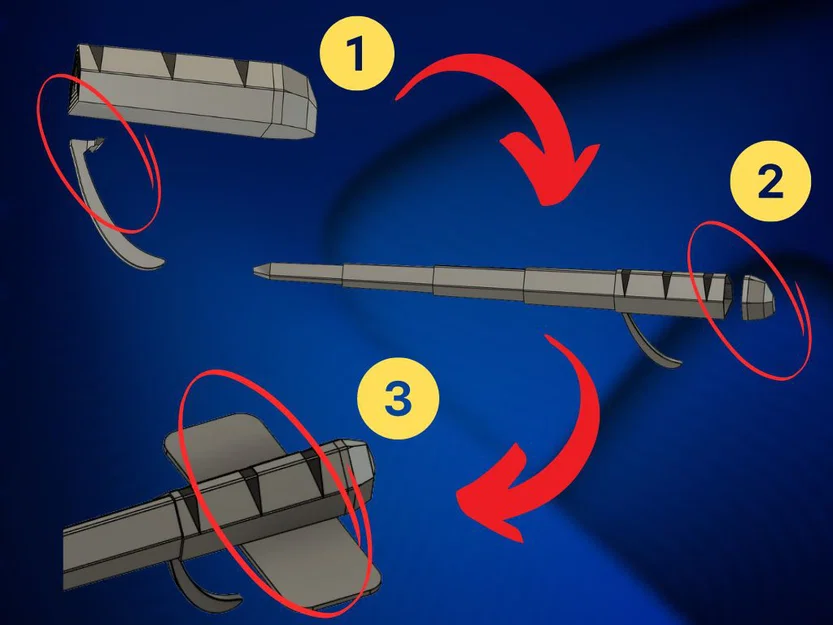 1

2

3