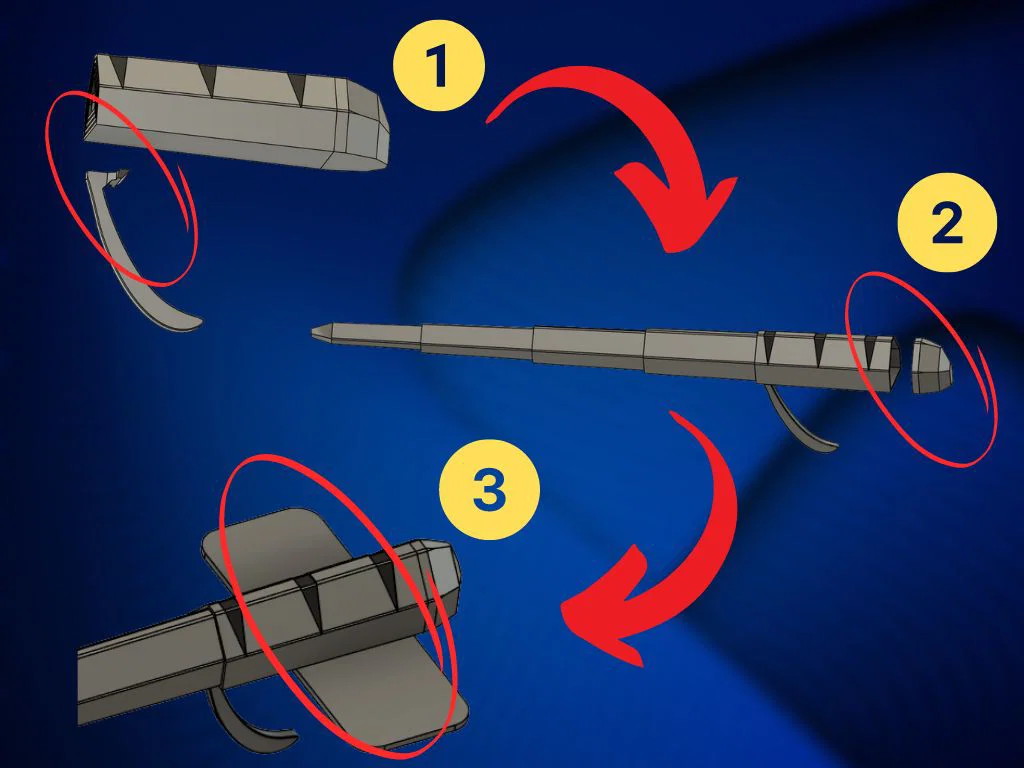 1

2

3