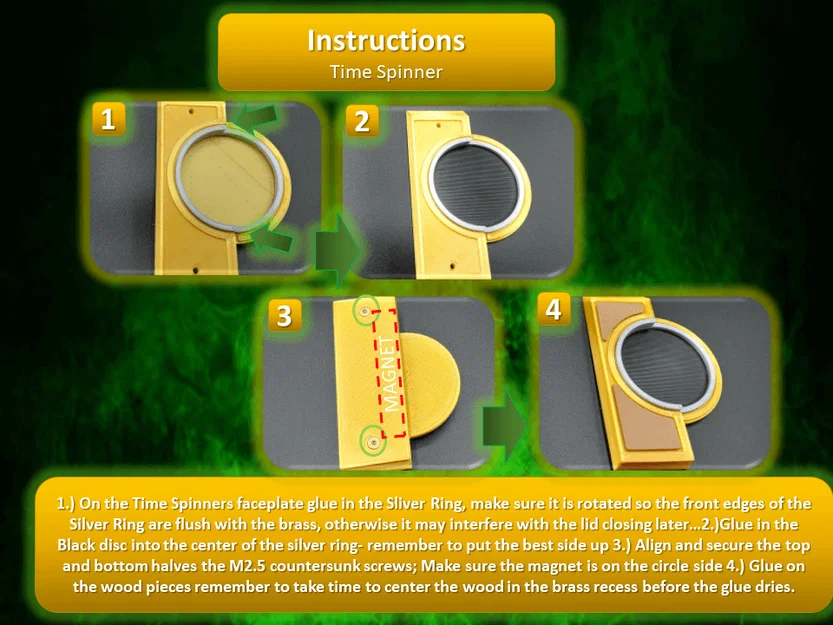 Instructions
Time Spinner

1

2

3

MAGNET

4

1.) On the Time Spinners faceplate glue in the Sliver Ring, make sure it is rotated so the front edges of the Silver Ring are flush with the brass, otherwise it may interfere with the lid closing later...2.)Glue in the Black disc into the center of the silver ring- remember to put the best side up 3.) Align and secure the top and bottom halves the M2.5 countersunk screws; Make sure the magnet is on the circle side 4.) Glue on the wood pieces remember to take time to center the wood in the brass recess before the glue dries.