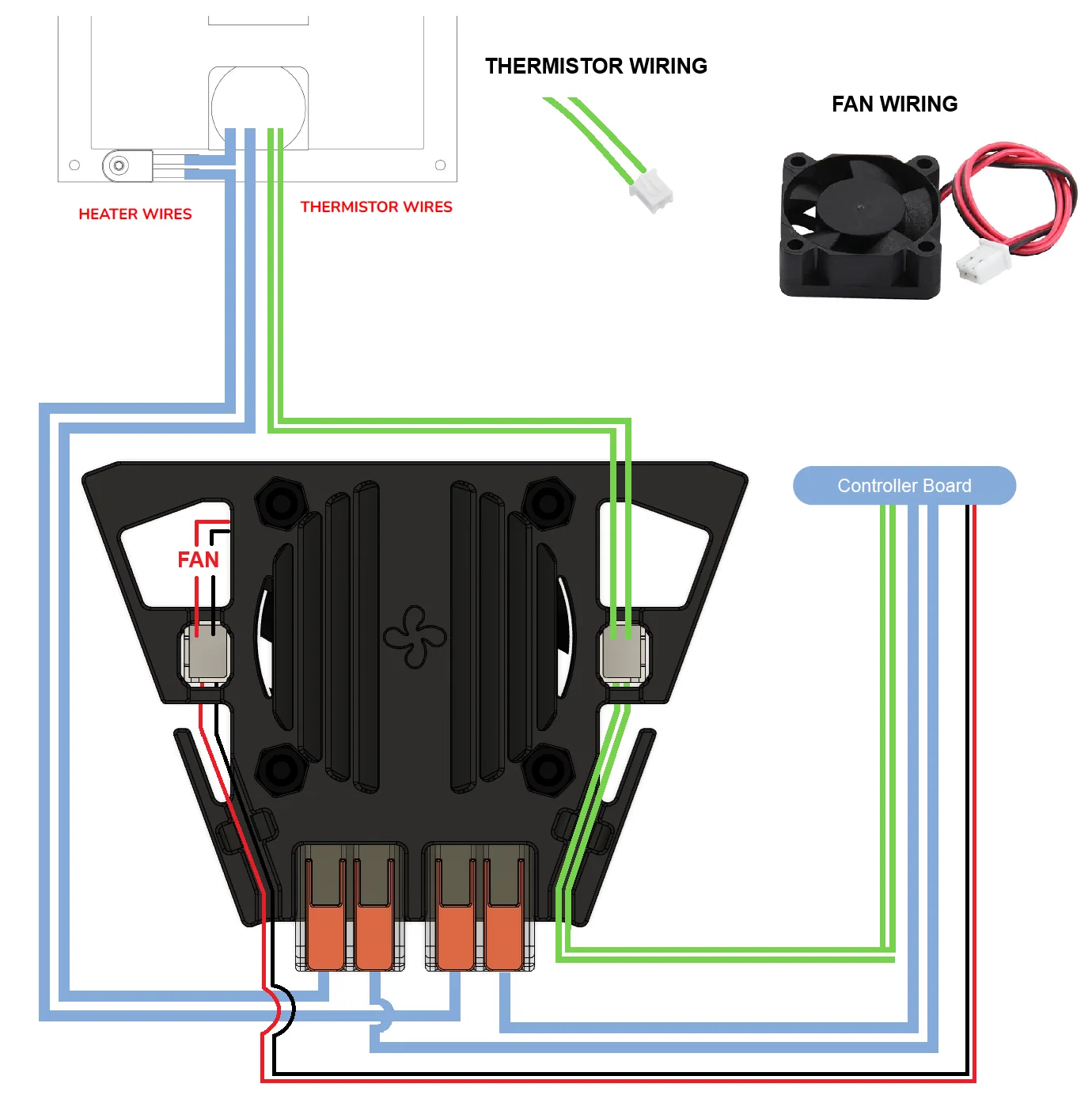 THERMISTOR WIRING

FAN WIRING

HEATER WIRES

THERMISTOR WIRES

Controller Board

FAN