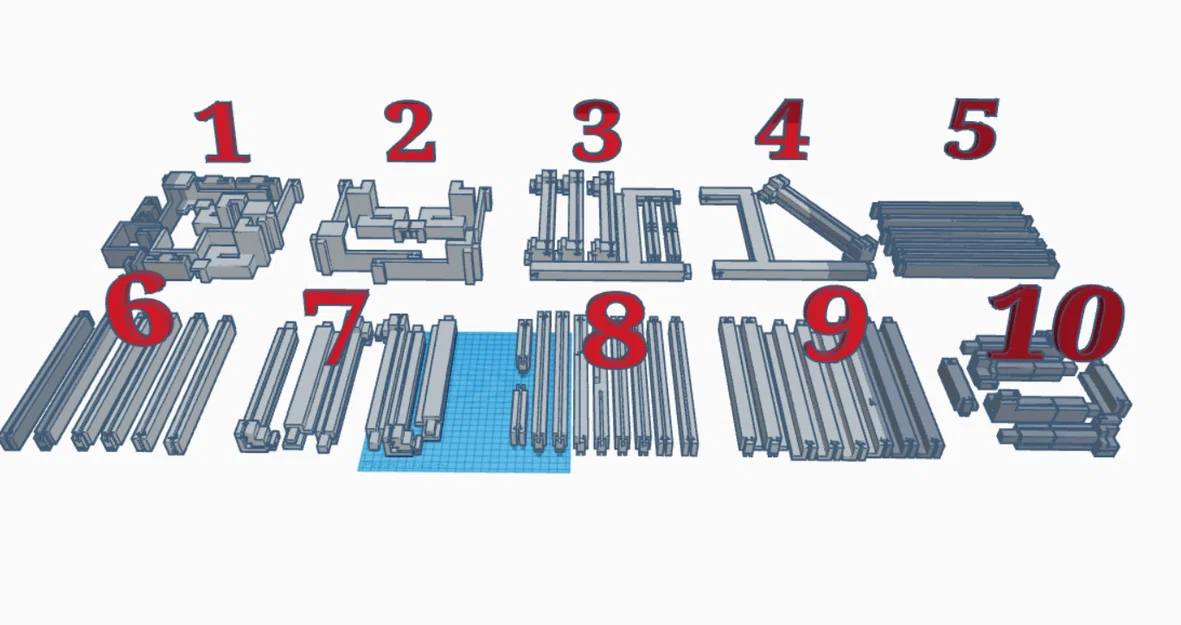 1 2 3 4 5
6 7 8 9 10