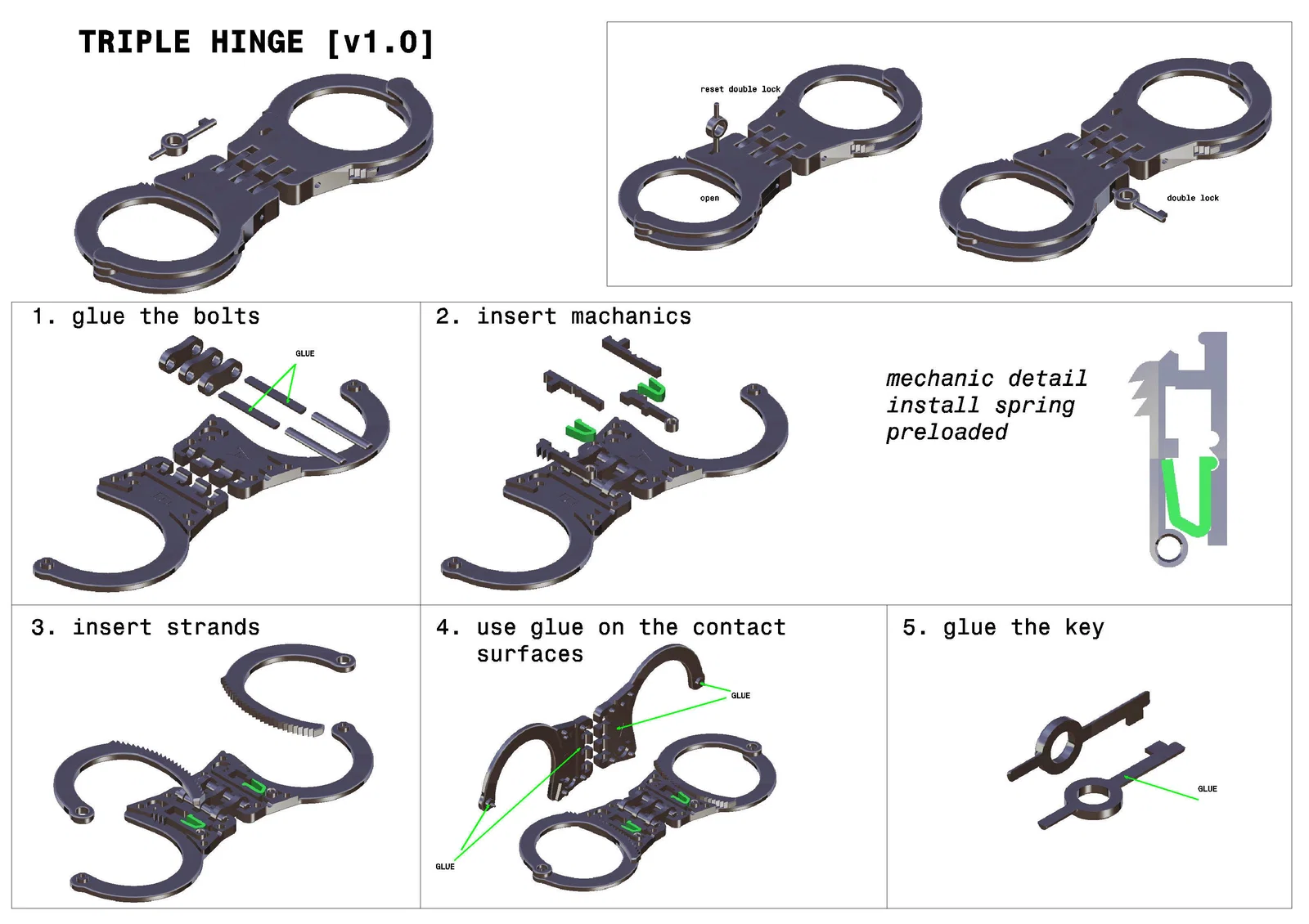 TRIPLE HINGE [v1.0]

reset double lock

open

double lock

1. glue the bolts

GLUE

2. insert machanics

mechanic detail
install spring
preloaded

3. insert strands

4. use glue on the contact surfaces

GLUE

GLUE

5. glue the key

GLUE