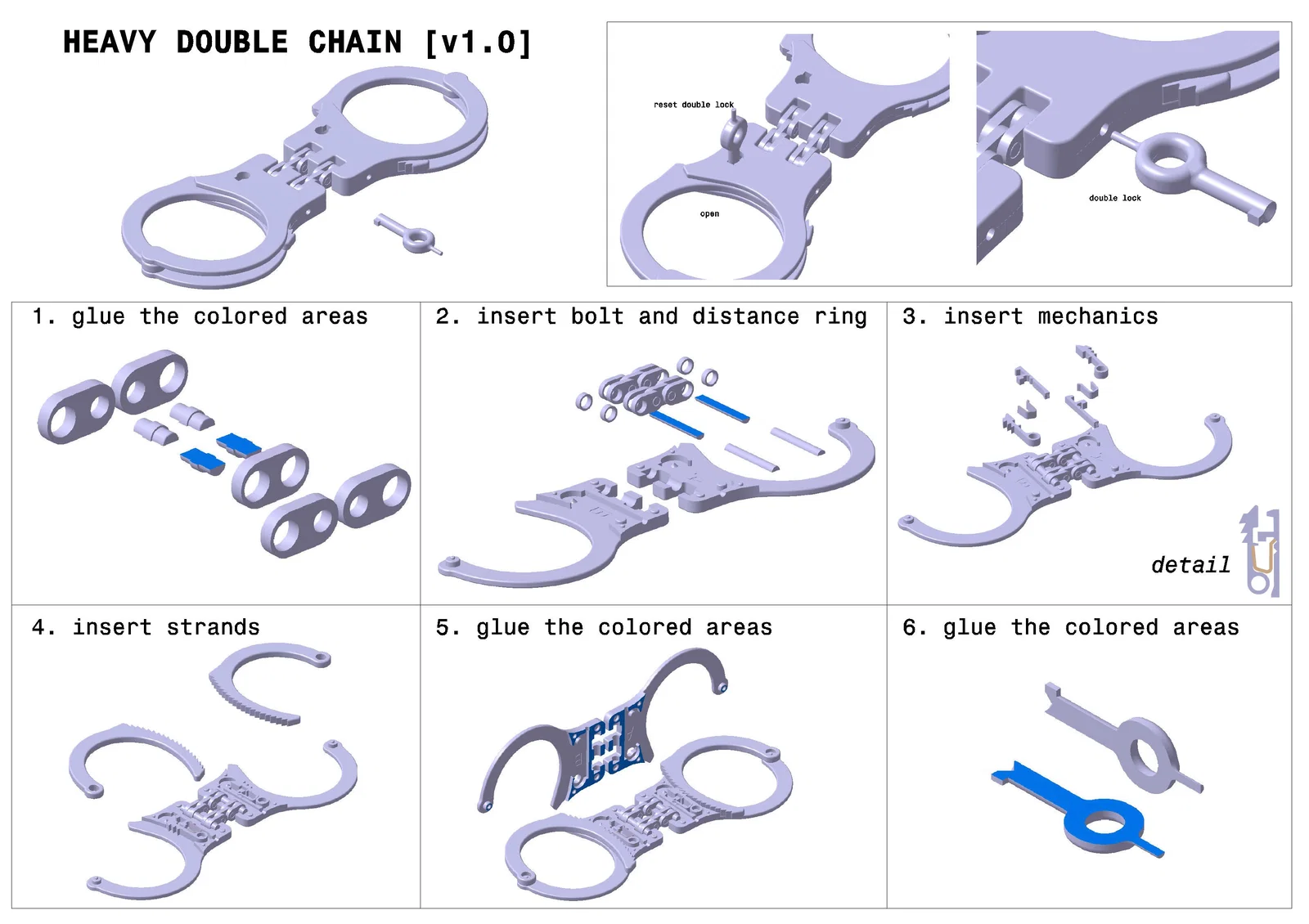 HEAVY DOUBLE CHAIN [v1.0]

reset double lock

open

double lock

1. glue the colored areas

2. insert bolt and distance ring

3. insert mechanics

detail

4. insert strands

5. glue the colored areas

6. glue the colored areas