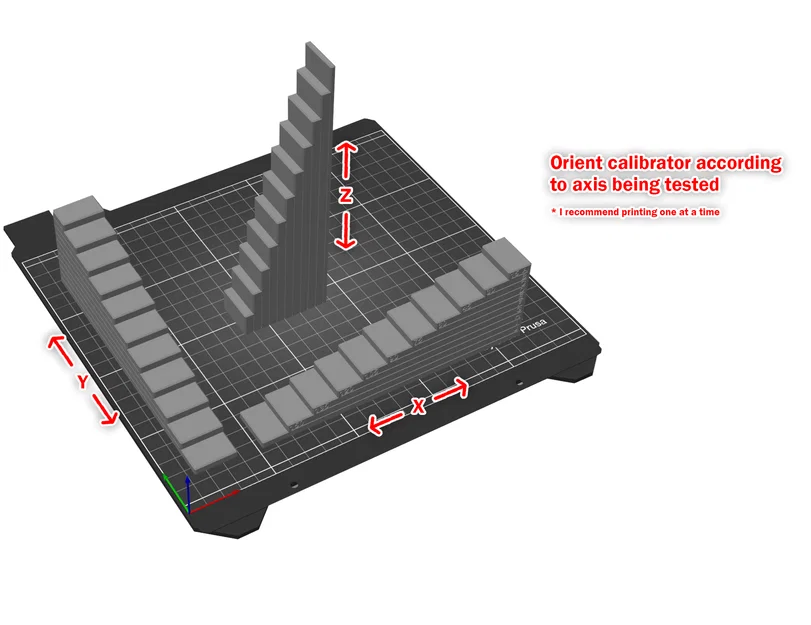 Orient calibrator according to axis being tested

* I recommend printing one at a time

Z

Y

X

Prusa