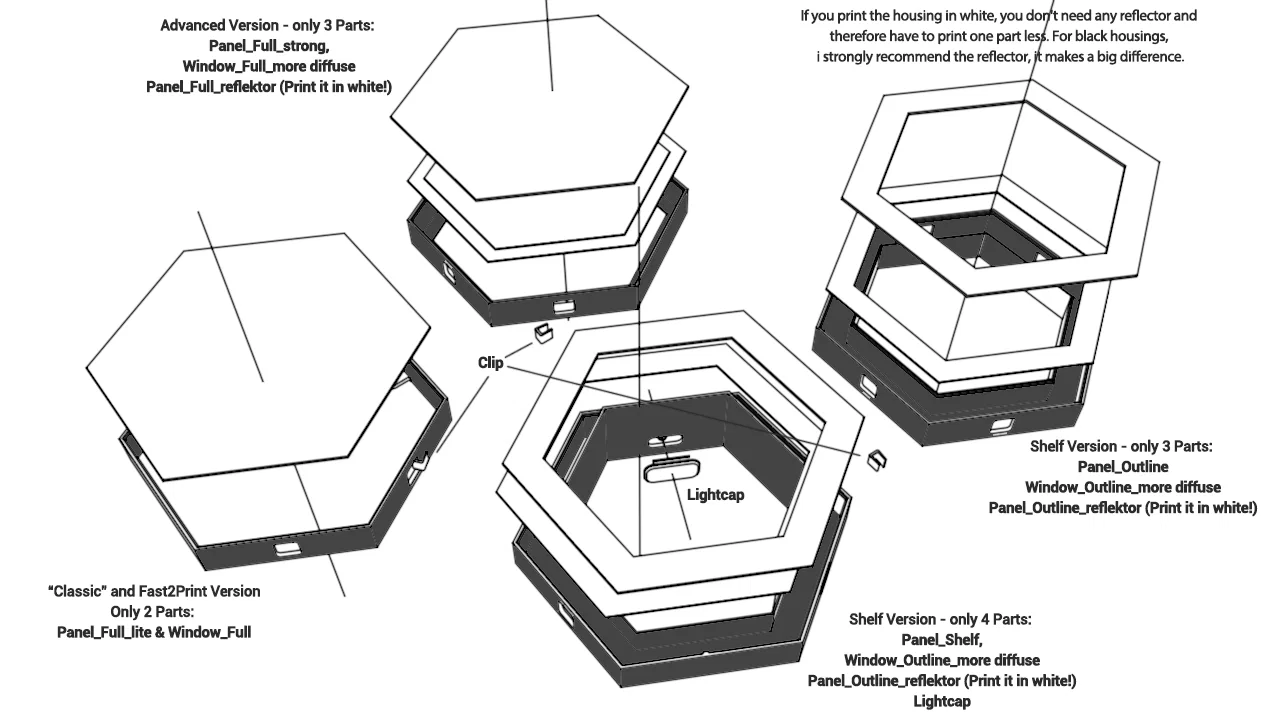 Advanced Version - only 3 Parts:
Panel_Full_strong,
Window_Full_more diffuse
Panel_Full_reflektor (Print it in white!)

If you print the housing in white, you don't need any reflector and therefore have to print one part less. For black housings, i strongly recommend the reflector, it makes a big difference.

Clip

Lightcap

Shelf Version - only 3 Parts:
Panel_Outline
Window_Outline_more diffuse
Panel_Outline_reflektor (Print it in white!)

"Classic" and Fast2Print Version
Only 2 Parts:
Panel_Full_lite & Window_Full

Shelf Version - only 4 Parts:
Panel_Shelf,
Window_Outline_more diffuse
Panel_Outline_reflektor (Print it in white!)
Lightcap