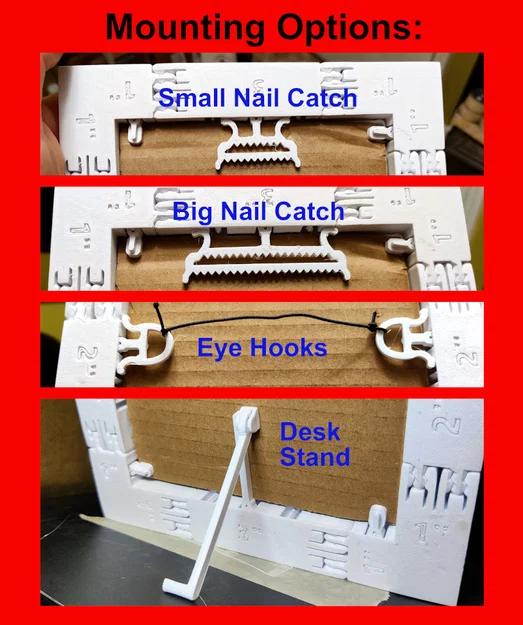 Mounting Options:

Small Nail Catch

Big Nail Catch

Eye Hooks

Desk Stand