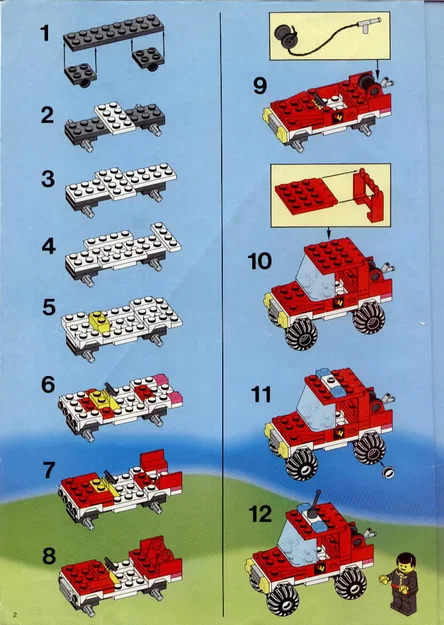 1

2

3

4

5

6

7

8

9

10

11

12

2