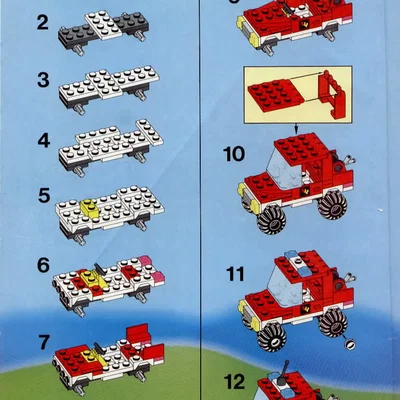 2

3

4

5

6

7

10

11

12