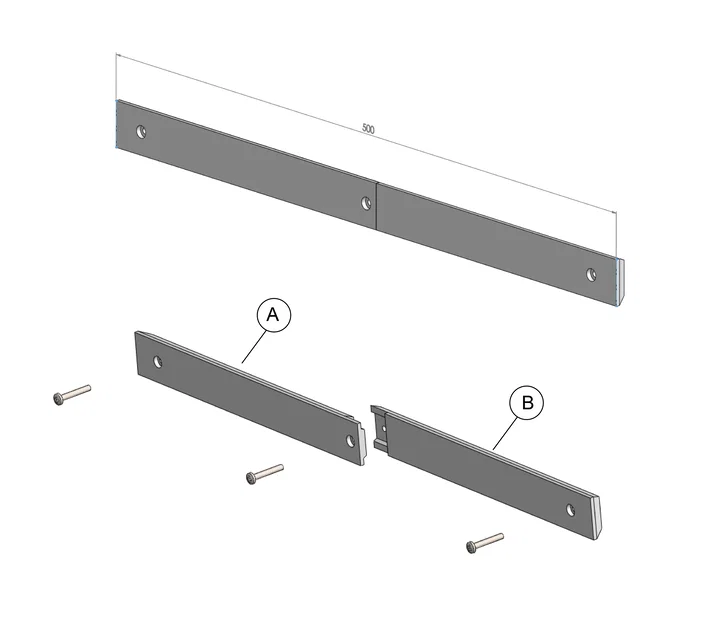 500

A

B