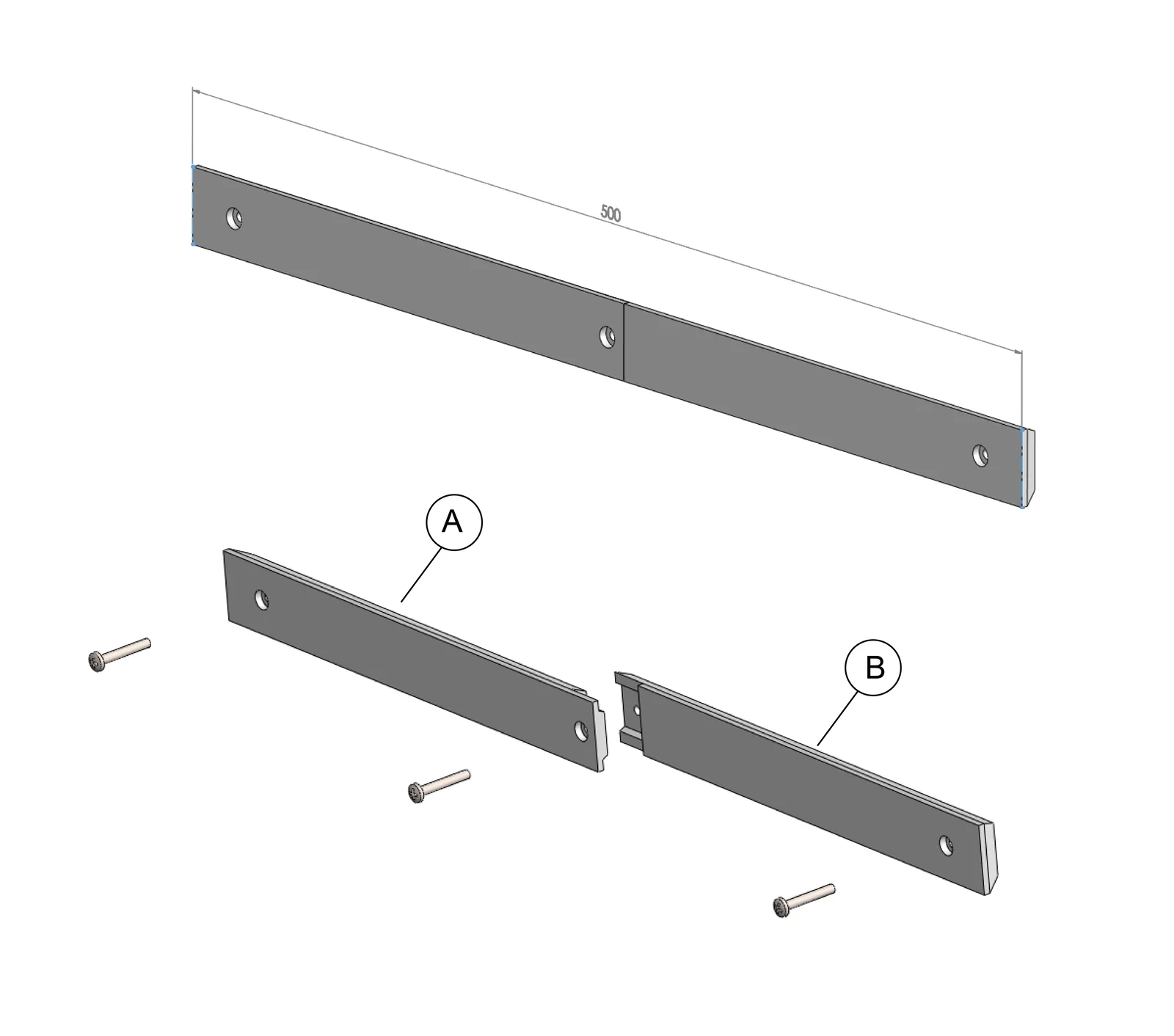 500

A

B