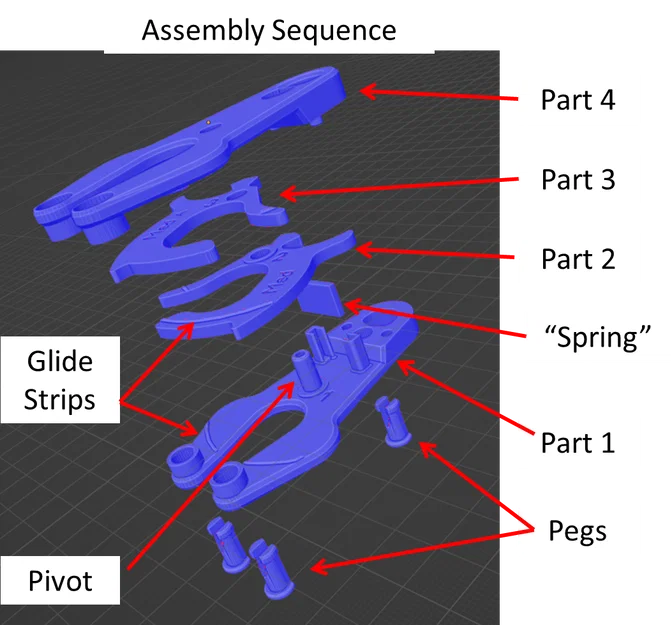 Assembly Sequence

Part 4

Part 3

Part 2

"Spring"

Glide Strips

Part 1

Pegs

Pivot