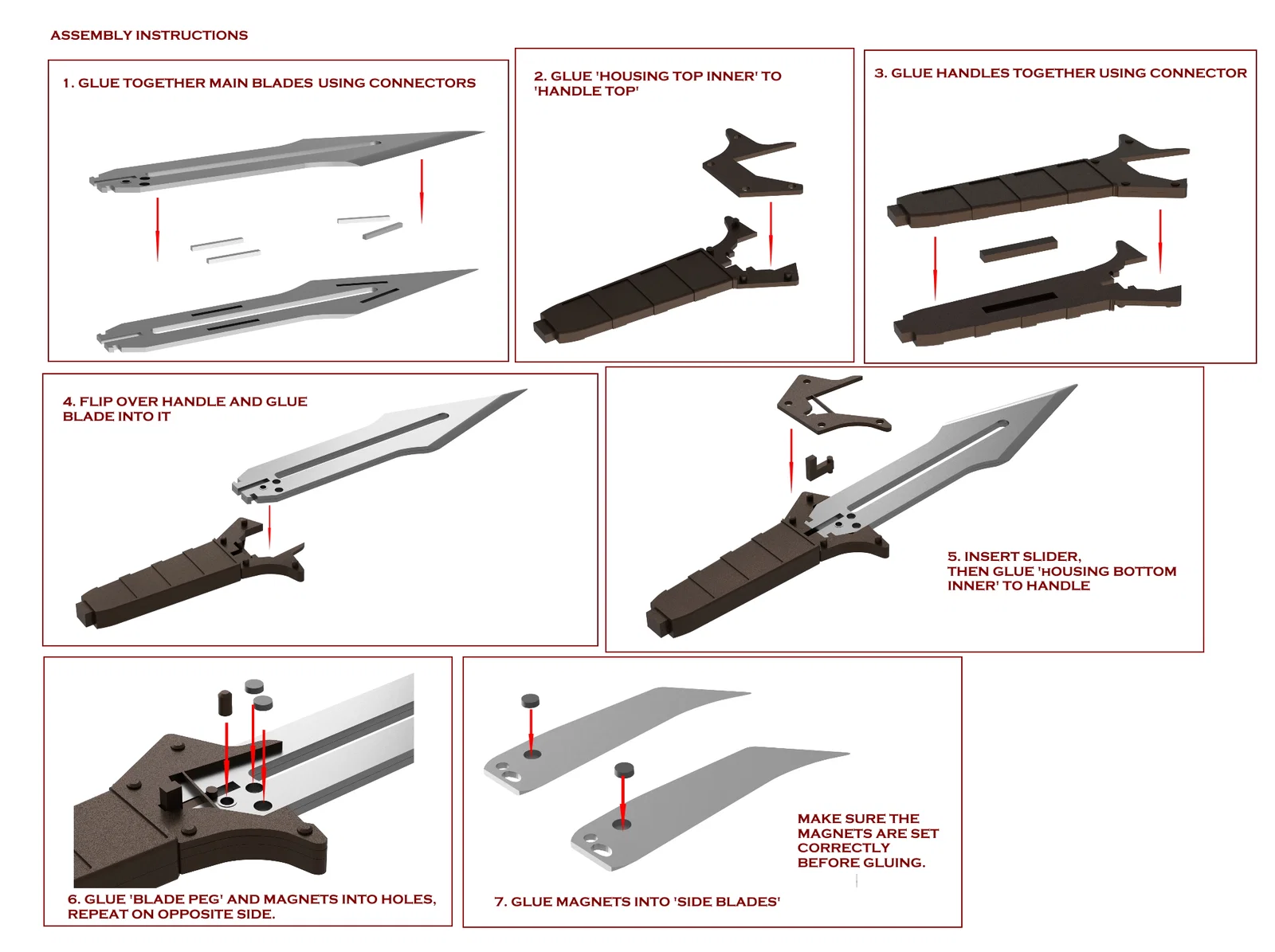 ASSEMBLY INSTRUCTIONS

1. GLUE TOGETHER MAIN BLADES USING CONNECTORS

2. GLUE 'HOUSING TOP INNER' TO 'HANDLE TOP'

3. GLUE HANDLES TOGETHER USING CONNECTOR

4. FLIP OVER HANDLE AND GLUE BLADE INTO IT

5. INSERT SLIDER, THEN GLUE 'HOUSING BOTTOM INNER' TO HANDLE

6. GLUE 'BLADE PEG' AND MAGNETS INTO HOLES, REPEAT ON OPPOSITE SIDE.

MAKE SURE THE MAGNETS ARE SET CORRECTLY BEFORE GLUING.

7. GLUE MAGNETS INTO 'SIDE BLADES'