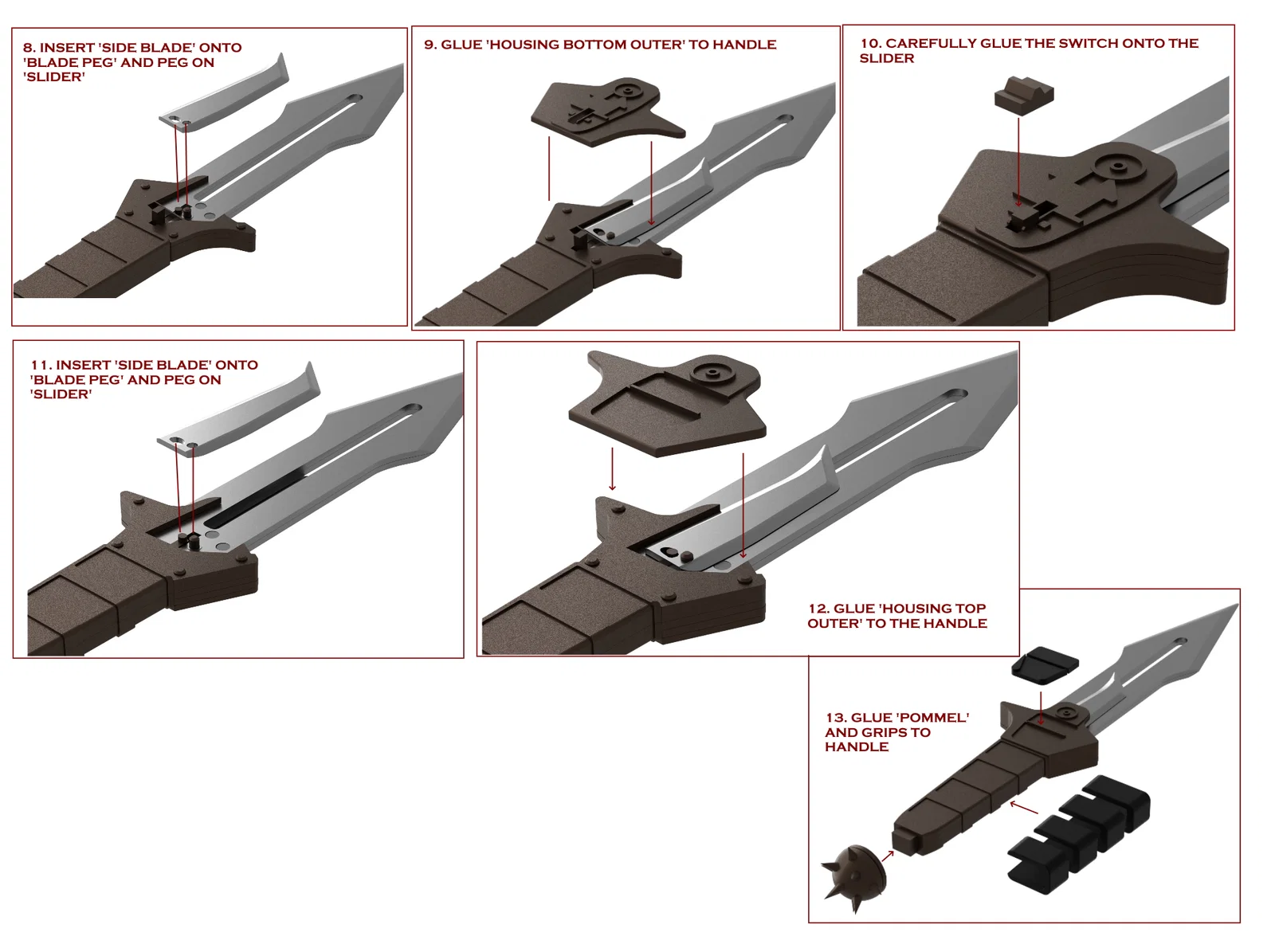 8. INSERT 'SIDE BLADE' ONTO 'BLADE PEG' AND PEG ON 'SLIDER'

9. GLUE 'HOUSING BOTTOM OUTER' TO HANDLE

10. CAREFULLY GLUE THE SWITCH ONTO THE SLIDER

11. INSERT 'SIDE BLADE' ONTO 'BLADE PEG' AND PEG ON 'SLIDER'

12. GLUE 'HOUSING TOP OUTER' TO THE HANDLE

13. GLUE 'POMMEL' AND GRIPS TO HANDLE