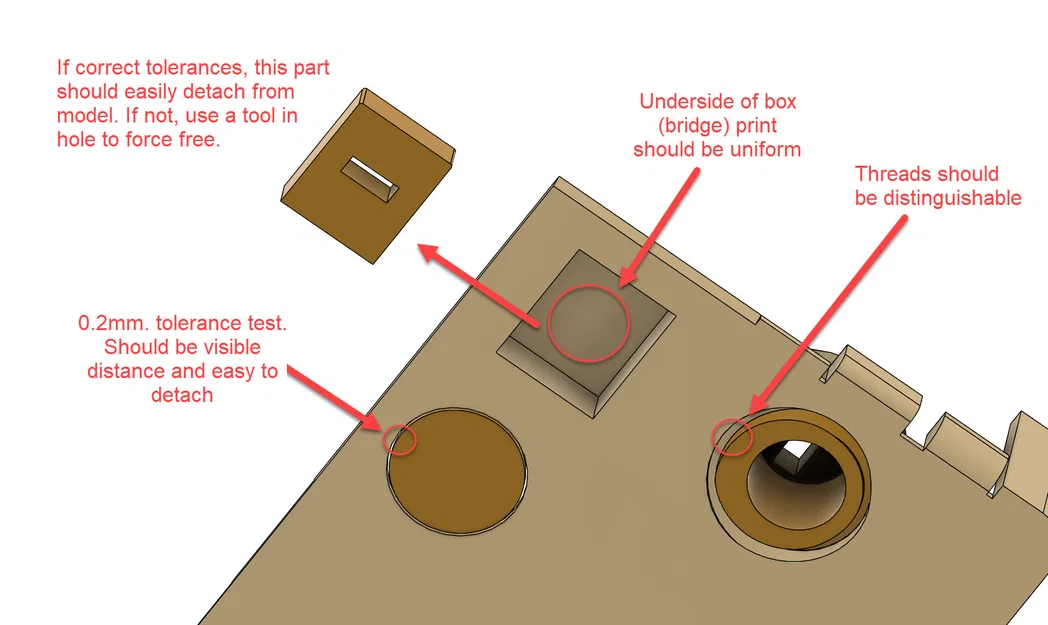 If correct tolerances, this part should easily detach from model. If not, use a tool in hole to force free.

Underside of box (bridge) print should be uniform

Threads should be distinguishable

0.2mm. tolerance test. Should be visible distance and easy to detach