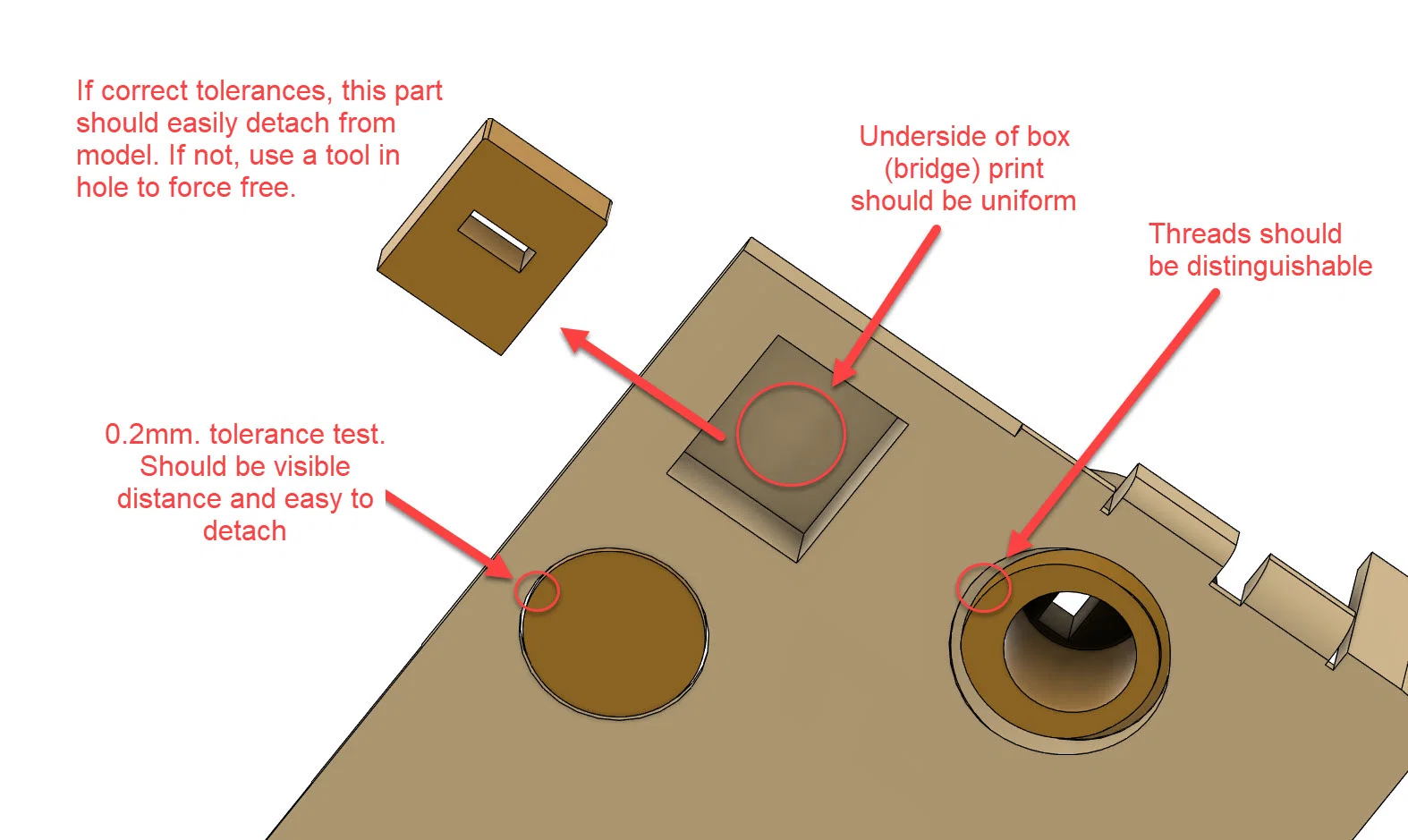 If correct tolerances, this part should easily detach from model. If not, use a tool in hole to force free.

Underside of box (bridge) print should be uniform

Threads should be distinguishable

0.2mm. tolerance test. Should be visible distance and easy to detach