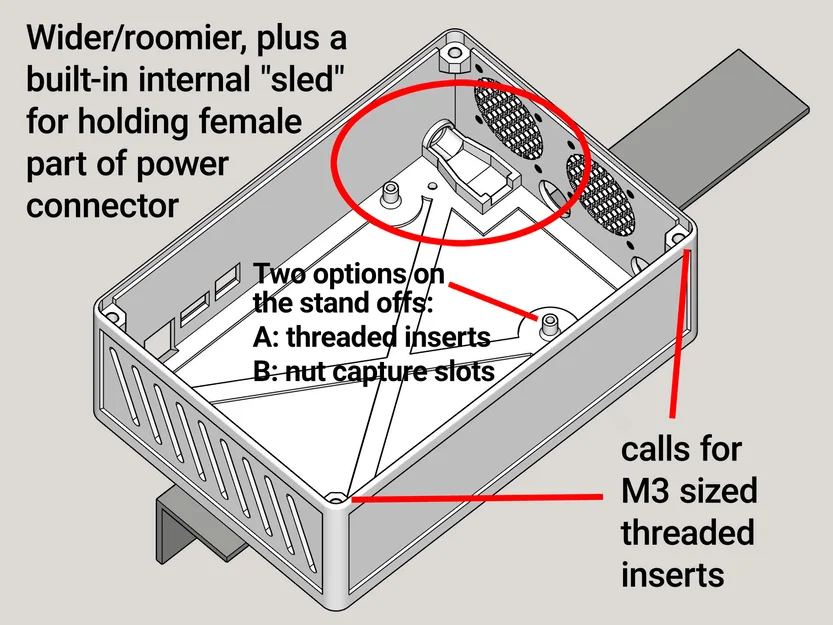 Wider/roomier, plus a built-in internal "sled" for holding female part of power connector

Two options on the stand offs:
A: threaded inserts
B: nut capture slots

calls for M3 sized threaded inserts