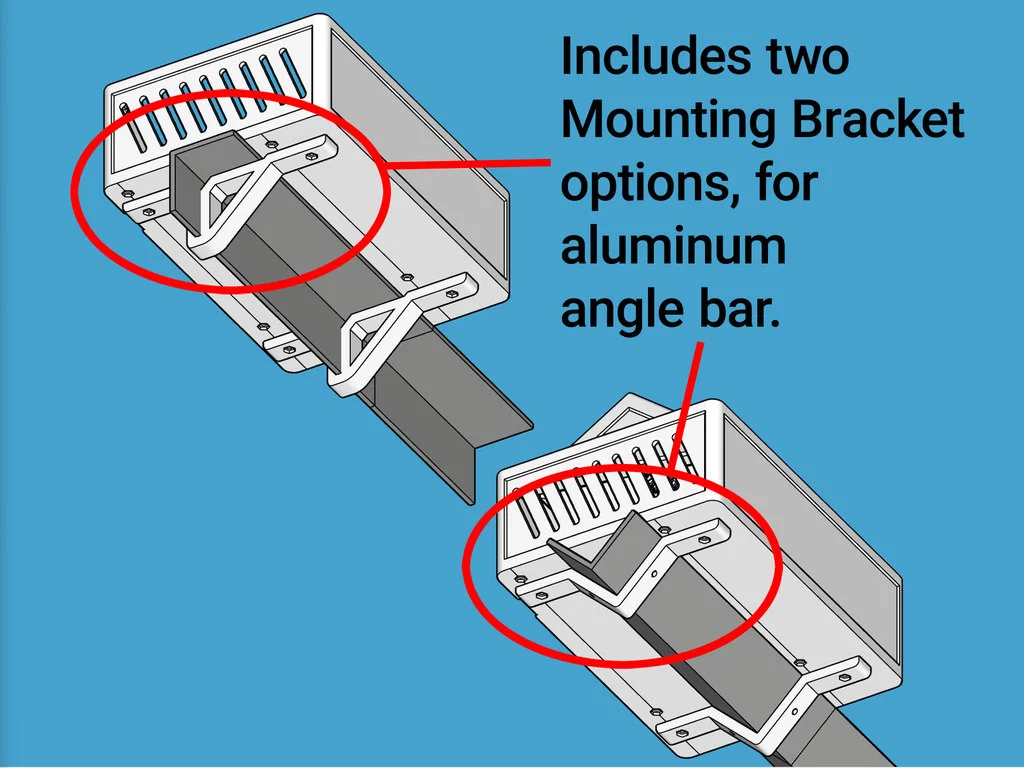 Includes two Mounting Bracket options, for aluminum angle bar.