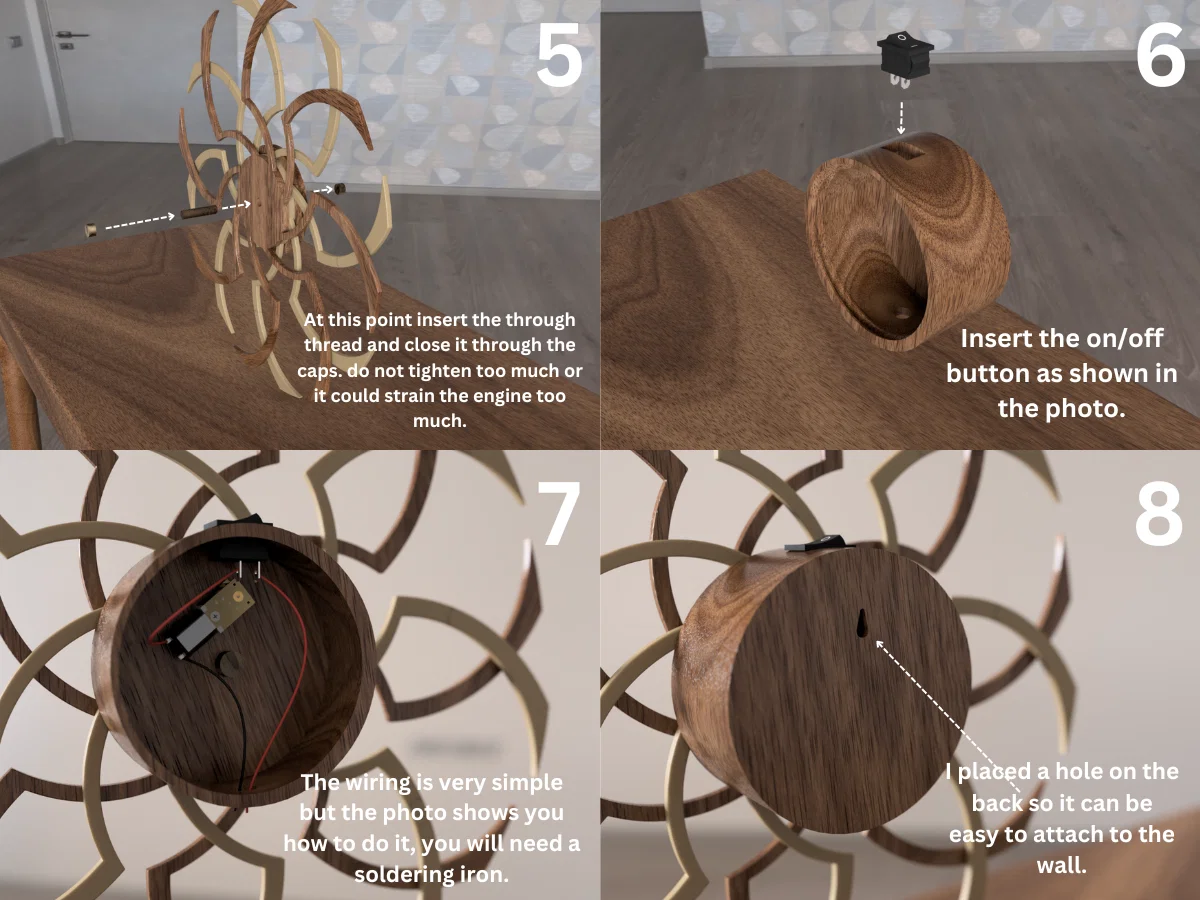 5

At this point insert the through thread and close it through the caps. do not tighten too much or it could strain the engine too much.

6

Insert the on/off button as shown in the photo.

7

The wiring is very simple but the photo shows you how to do it, you will need a soldering iron.

8

I placed a hole on the back so it can be easy to attach to the wall.