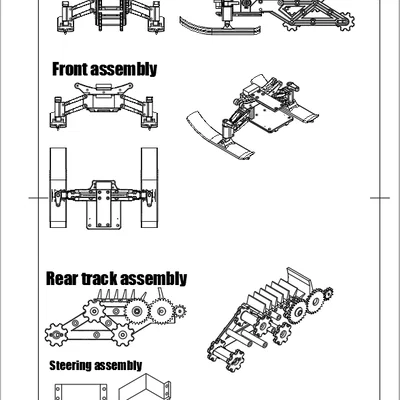 Front assembly

Rear track assembly

Steering assembly