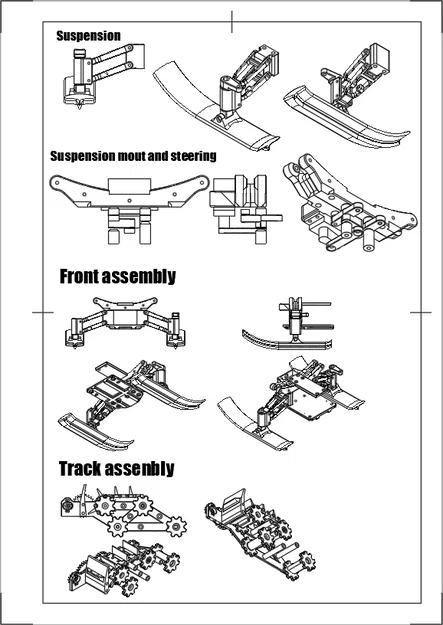 Suspension

Suspension mout and steering

Front assembly

Track assenbly