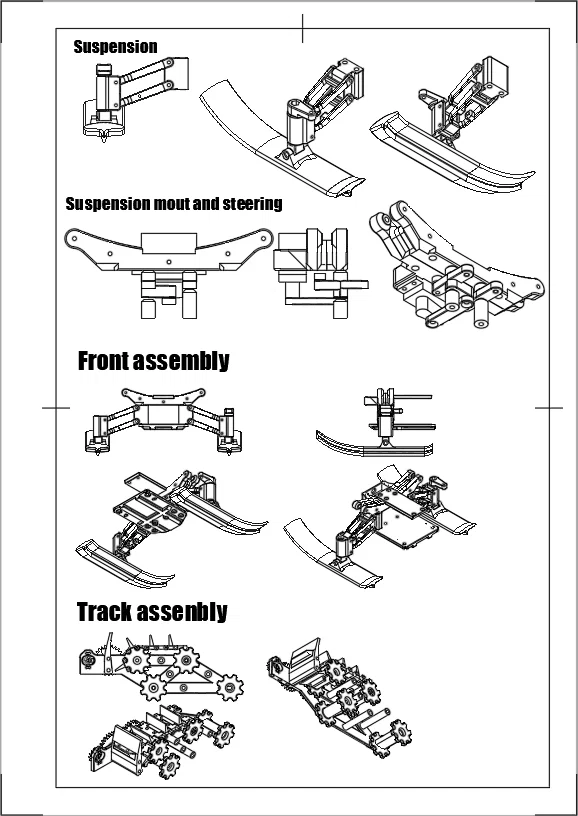 Suspension

Suspension mout and steering

Front assembly

Track assenbly