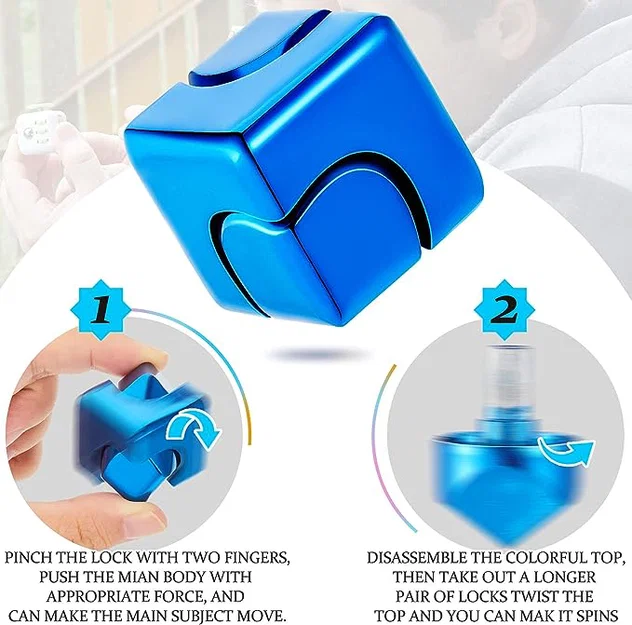 1

2

PINCH THE LOCK WITH TWO FINGERS, PUSH THE MIAN BODY WITH APPROPRIATE FORCE, AND CAN MAKE THE MAIN SUBJECT MOVE.

DISASSEMBLE THE COLORFUL TOP, THEN TAKE OUT A LONGER PAIR OF LOCKS TWIST THE TOP AND YOU CAN MAK IT SPINS