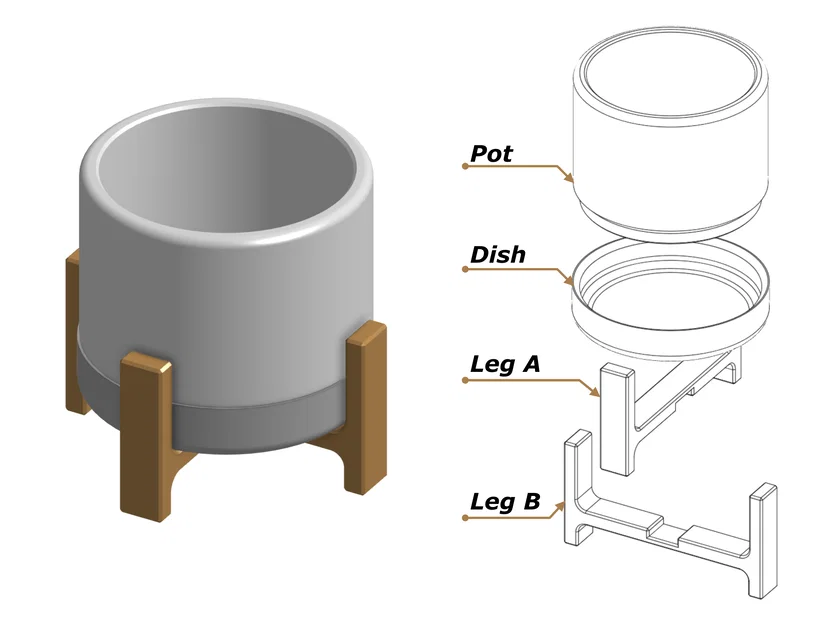 Pot
Dish
Leg A
Leg B