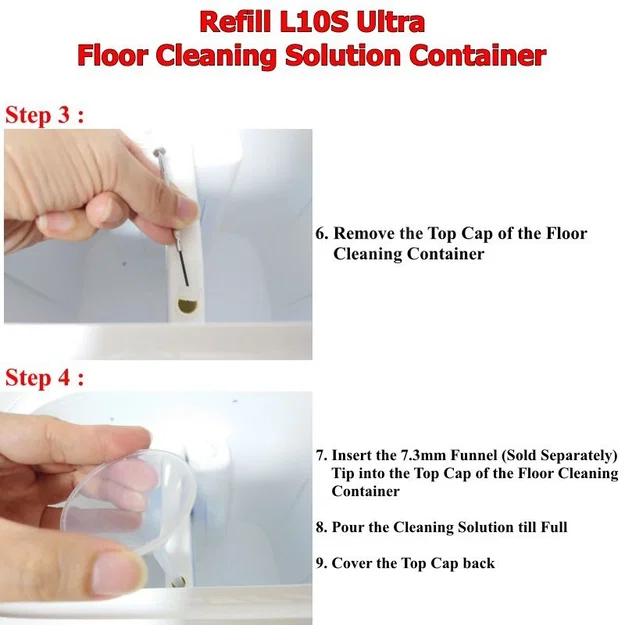 Refill L10S Ultra
Floor Cleaning Solution Container

Step 3 :

6. Remove the Top Cap of the Floor Cleaning Container

Step 4 :

7. Insert the 7.3mm Funnel (Sold Separately) Tip into the Top Cap of the Floor Cleaning Container

8. Pour the Cleaning Solution till Full

9. Cover the Top Cap back