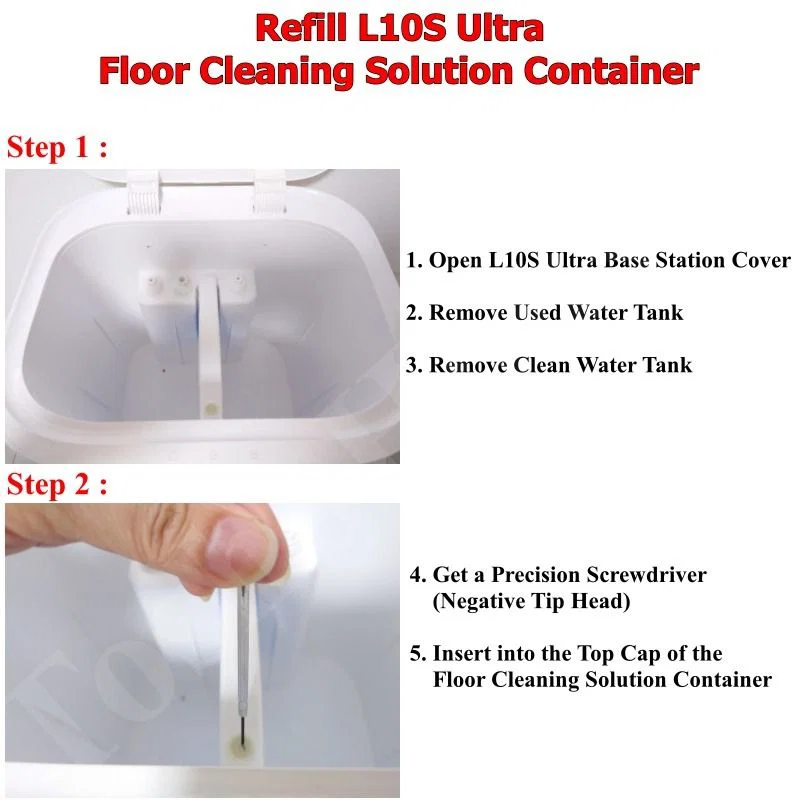 Refill L10S Ultra
Floor Cleaning Solution Container

Step 1 :

1. Open L10S Ultra Base Station Cover

2. Remove Used Water Tank

3. Remove Clean Water Tank

Step 2 :

4. Get a Precision Screwdriver (Negative Tip Head)

5. Insert into the Top Cap of the Floor Cleaning Solution Container