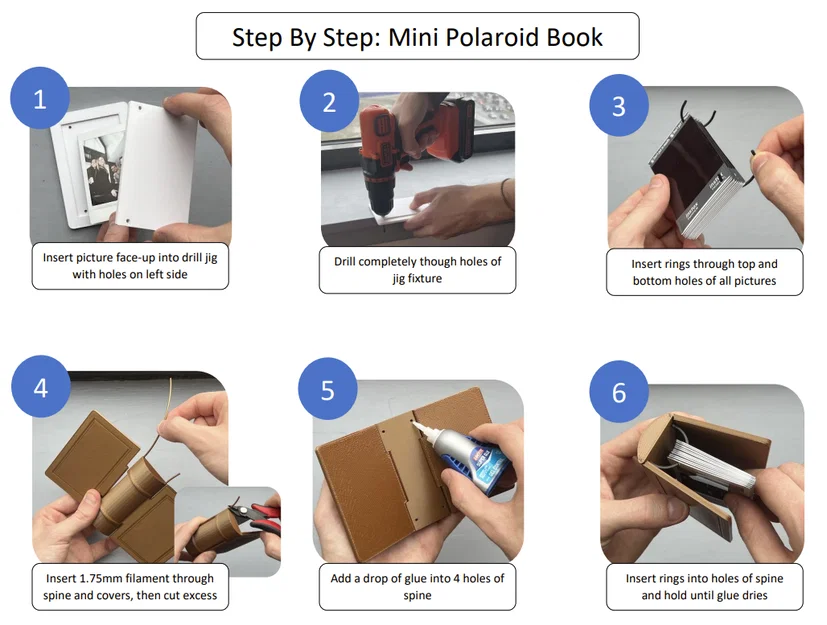 Step By Step: Mini Polaroid Book

1

Insert picture face-up into drill jig with holes on left side

2

Drill completely though holes of jig fixture

3

Insert rings through top and bottom holes of all pictures

4

Insert 1.75mm filament through spine and covers, then cut excess

5

Add a drop of glue into 4 holes of spine

6

Insert rings into holes of spine and hold until glue dries