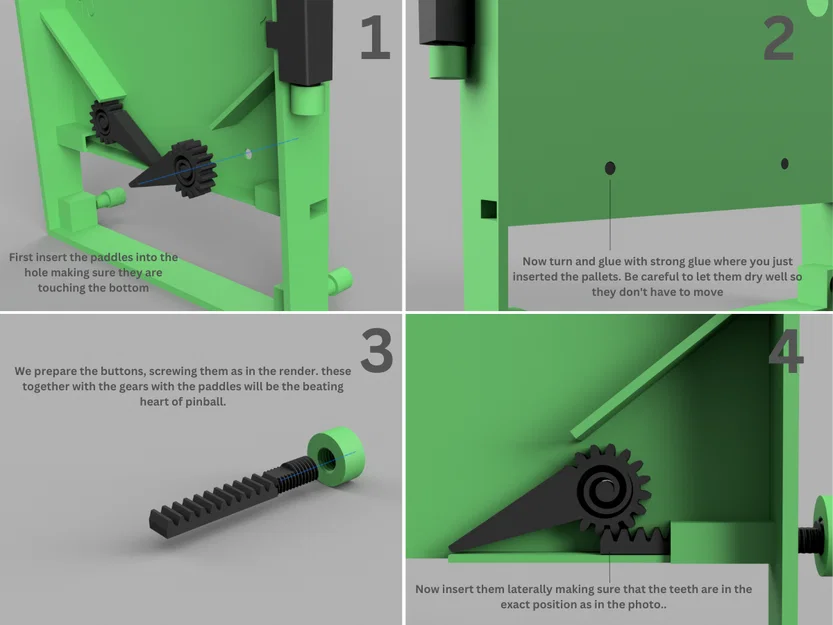 1

First insert the paddles into the hole making sure they are touching the bottom

2

Now turn and glue with strong glue where you just inserted the pallets. Be careful to let them dry well so they don't have to move

3

We prepare the buttons, screwing them as in the render. these together with the gears with the paddles will be the beating heart of pinball.

4

Now insert them laterally making sure that the teeth are in the exact position as in the photo..