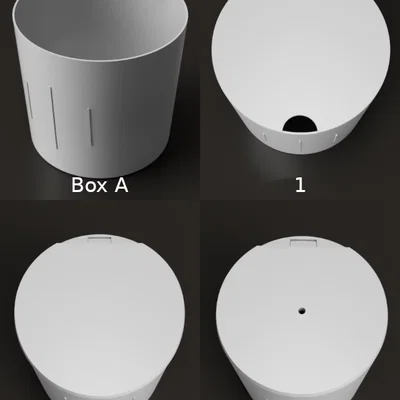 Box A

1