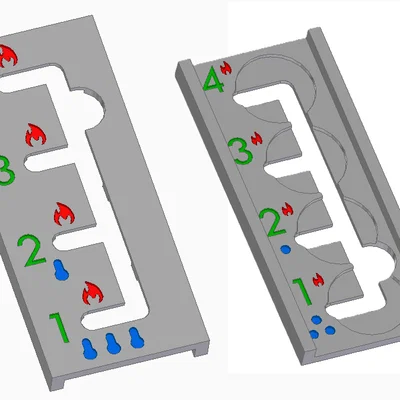 3
2
1
4
3
2
1