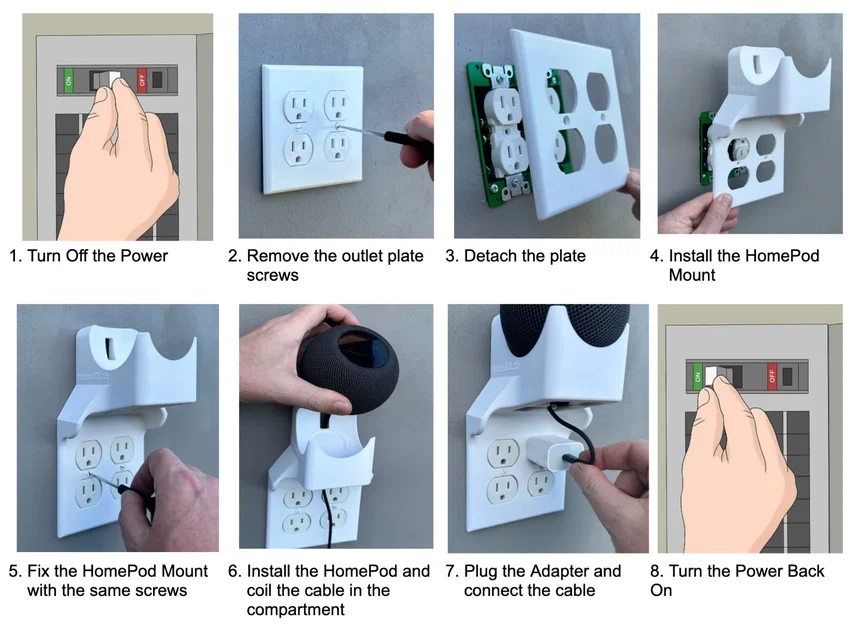 ON OFF

1. Turn Off the Power

2. Remove the outlet plate screws

3. Detach the plate

4. Install the HomePod Mount

5. Fix the HomePod Mount with the same screws

6. Install the HomePod and coil the cable in the compartment

7. Plug the Adapter and connect the cable

ON OFF

8. Turn the Power Back On