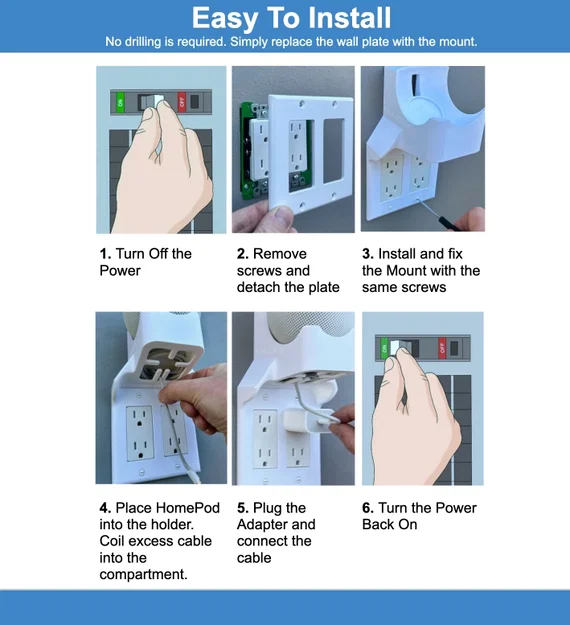 Easy To Install
No drilling is required. Simply replace the wall plate with the mount.

ON OFF

1. Turn Off the Power

2. Remove screws and detach the plate

3. Install and fix the Mount with the same screws

ON OFF

4. Place HomePod into the holder. Coil excess cable into the compartment.

5. Plug the Adapter and connect the cable

6. Turn the Power Back On