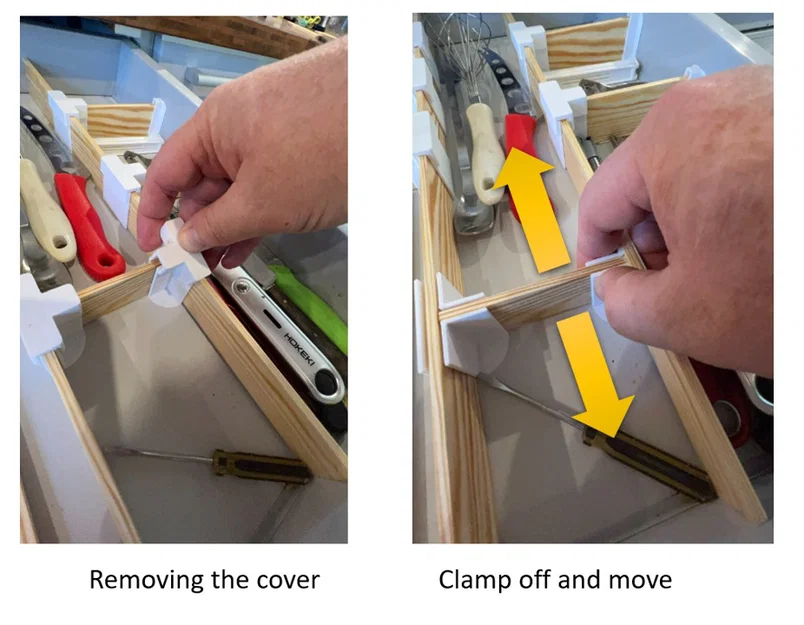 HOKEKI

Removing the cover

Clamp off and move