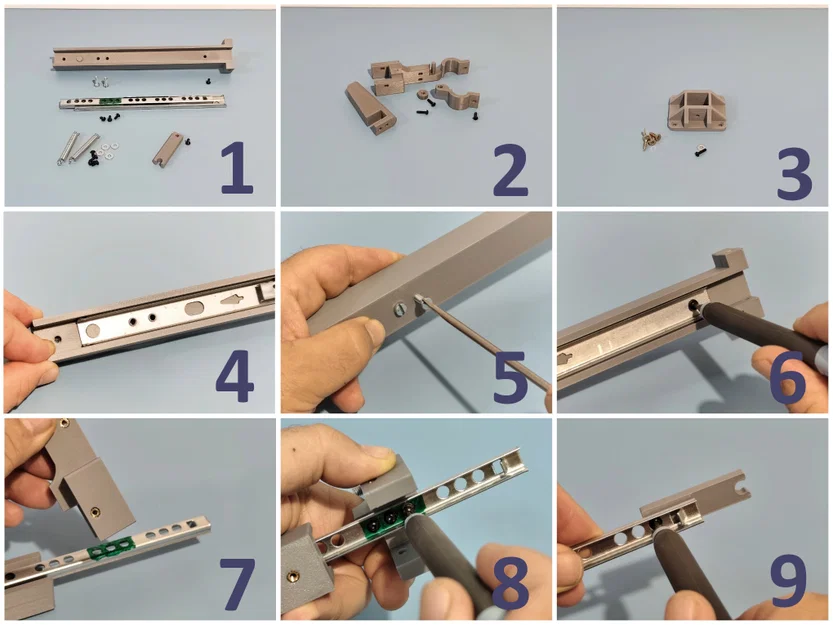 1

2

3

4

5

6

7

8

9